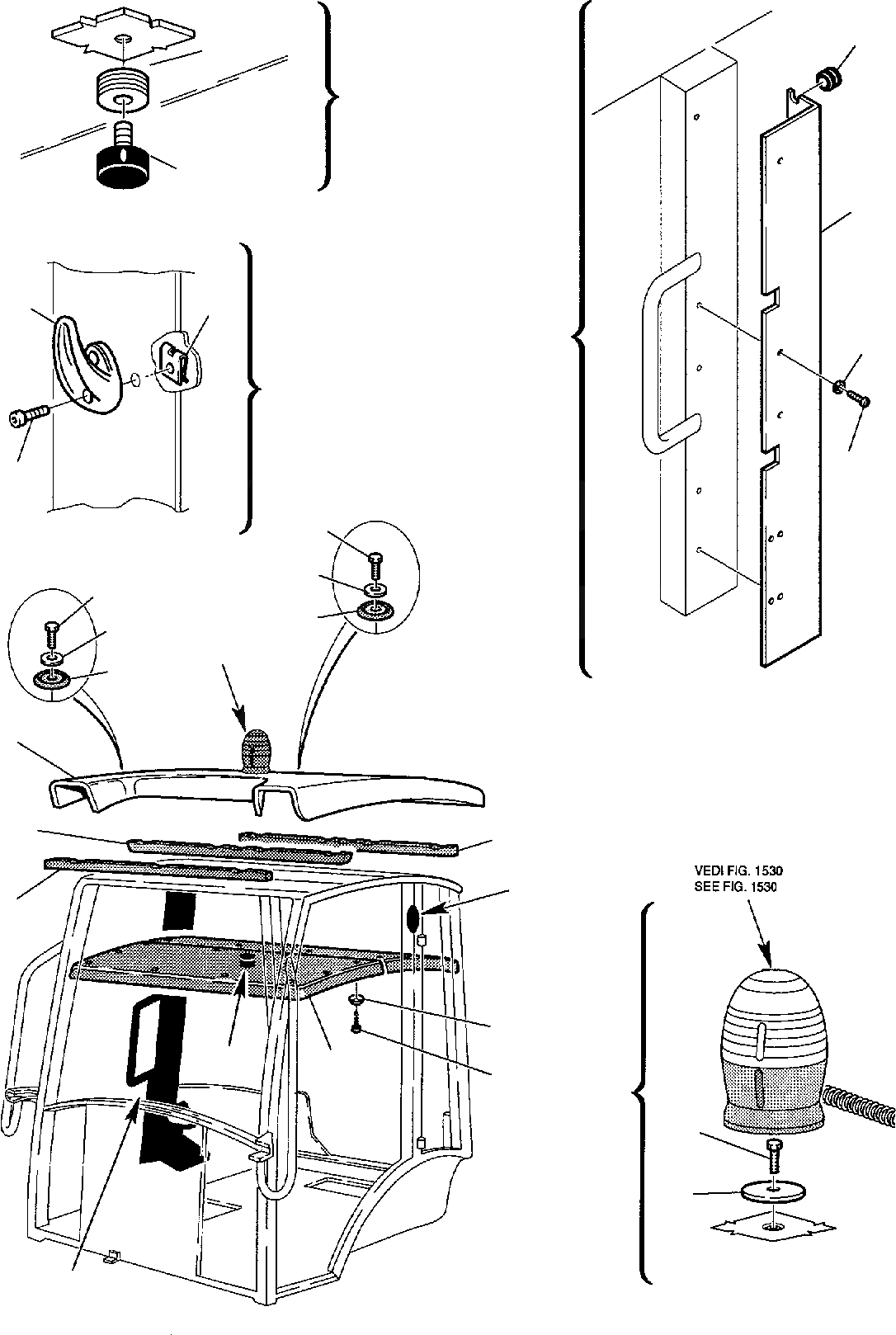 VEDI FIG. 1530
SEE FIG. 1530