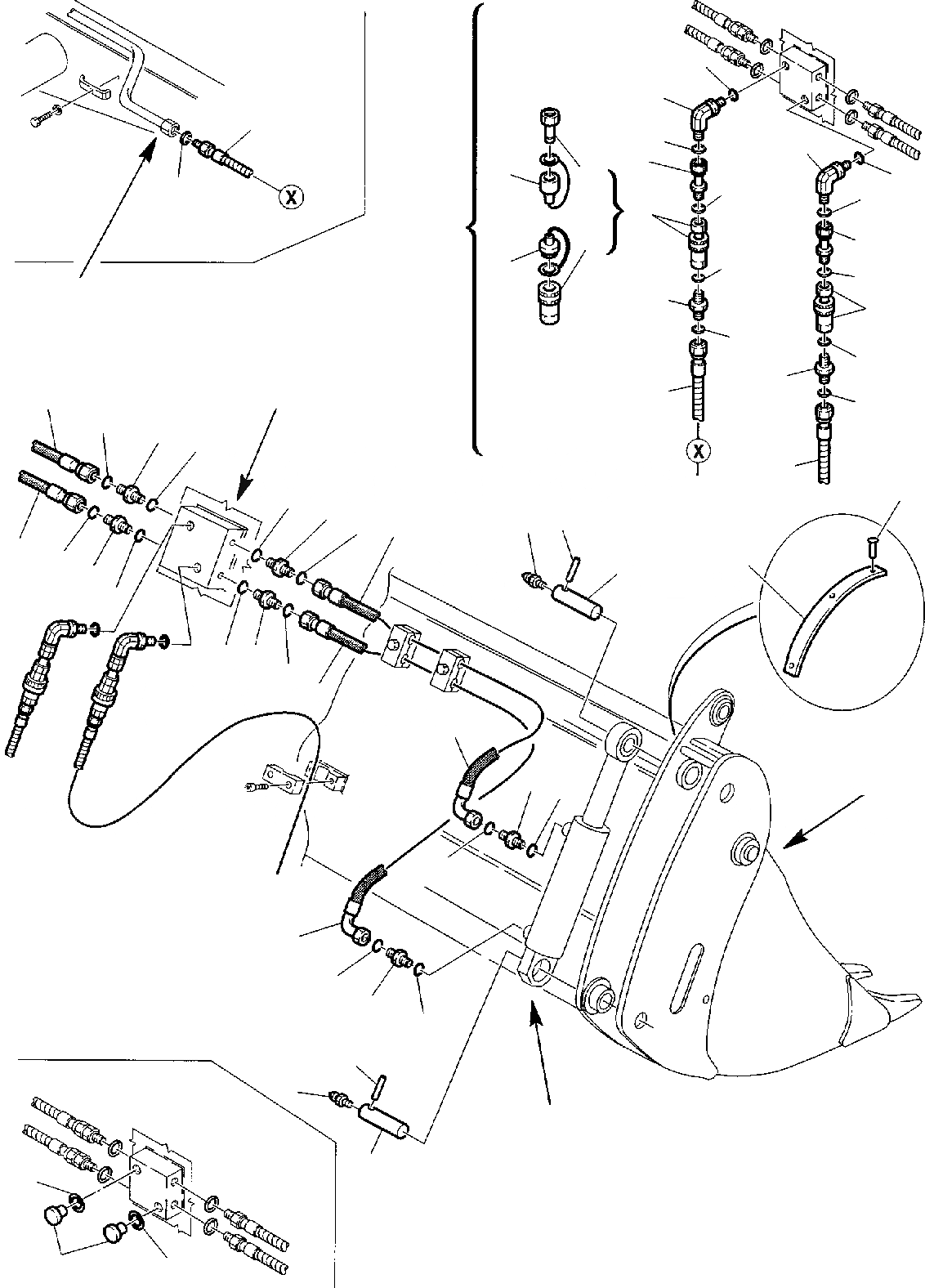 X

X