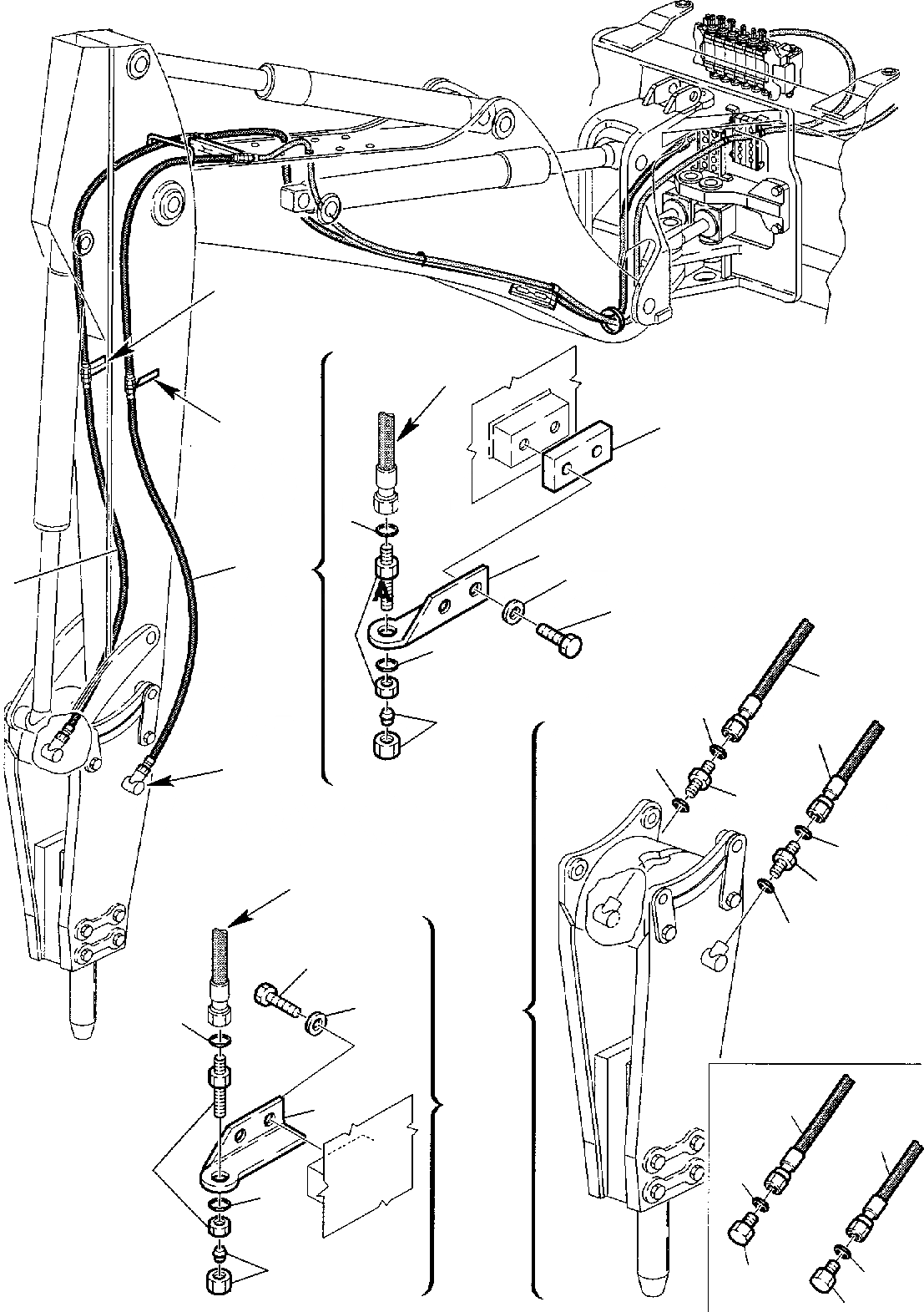 A