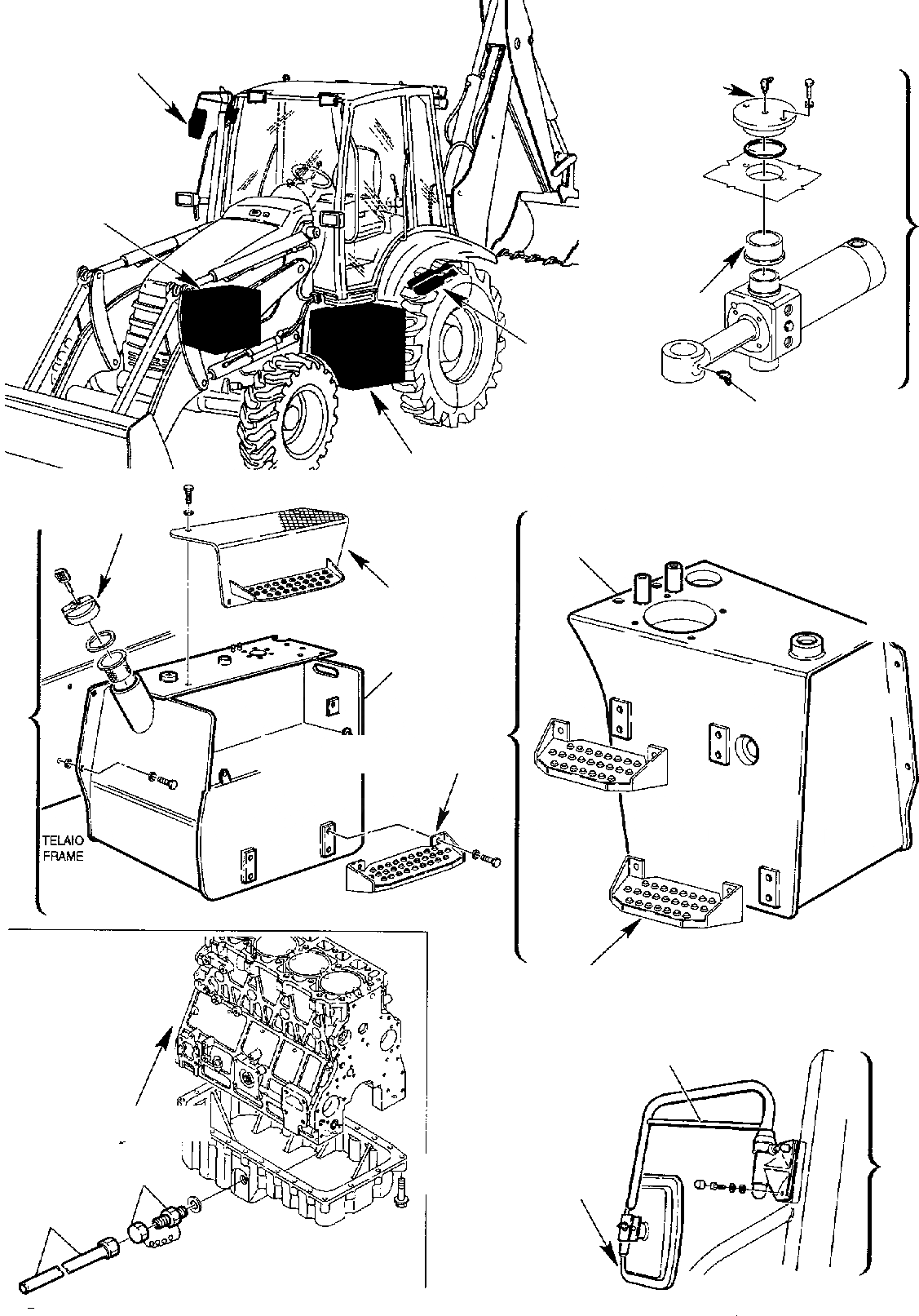 TELAIO
FRAME