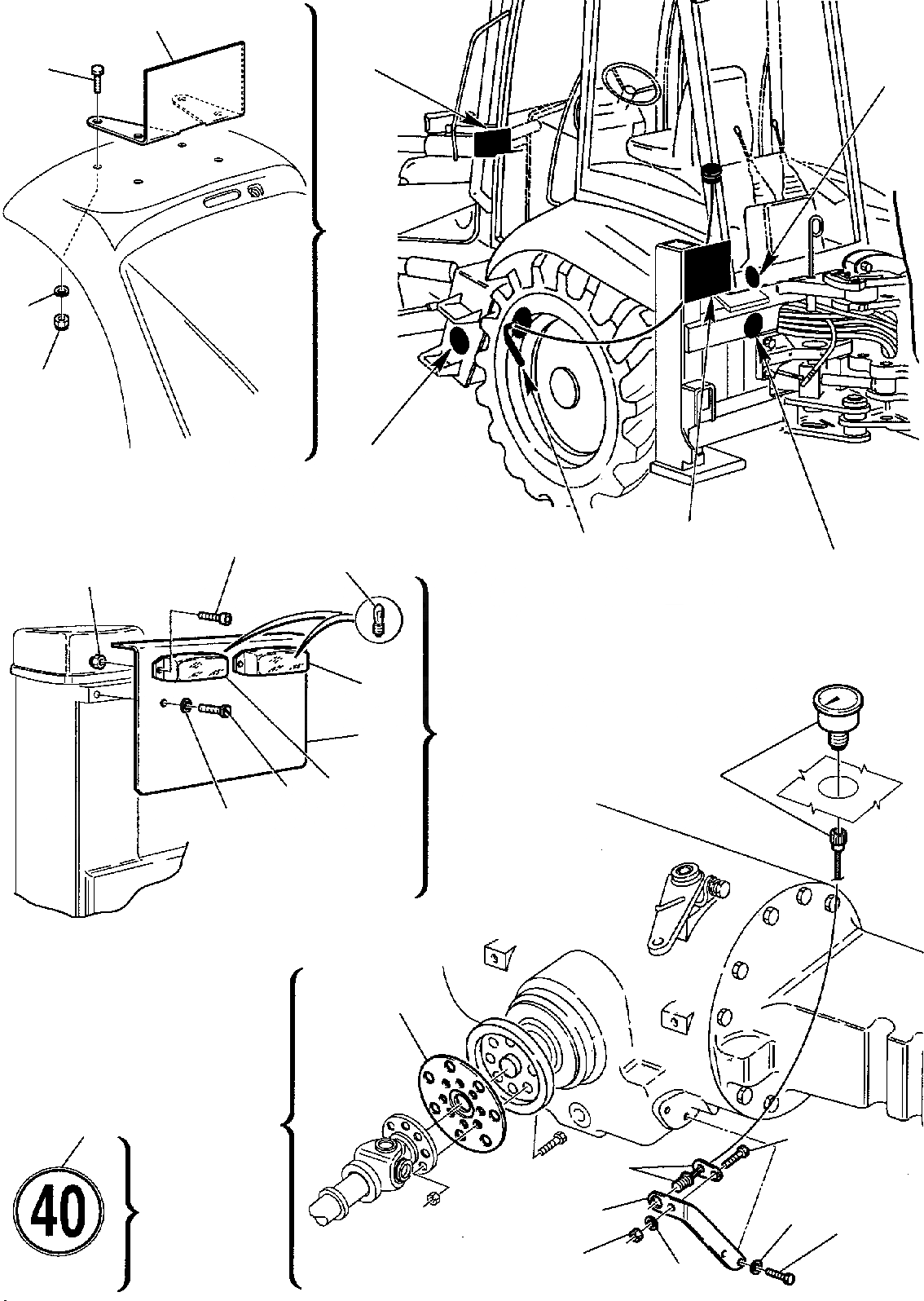 40