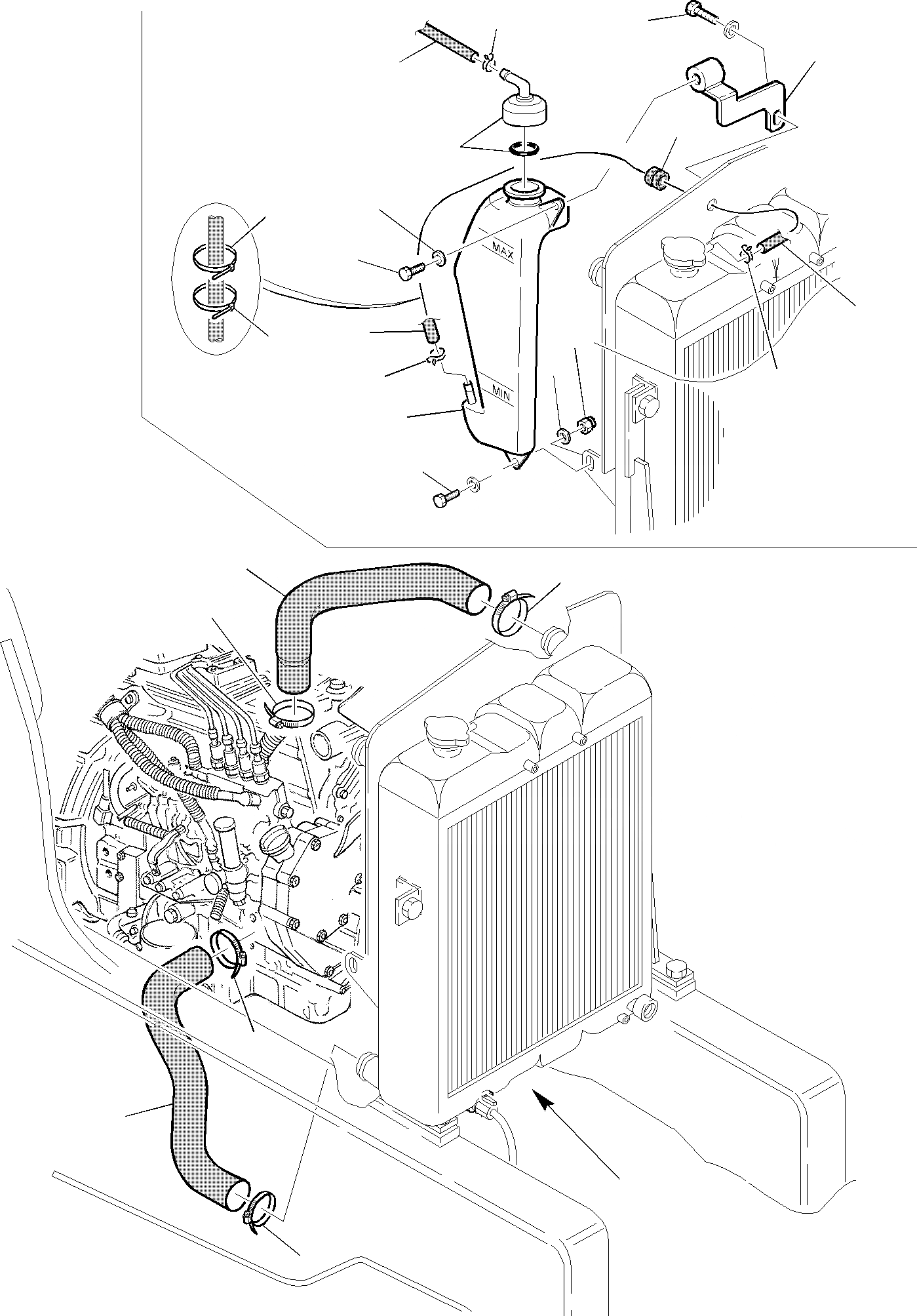 MAX

MIN