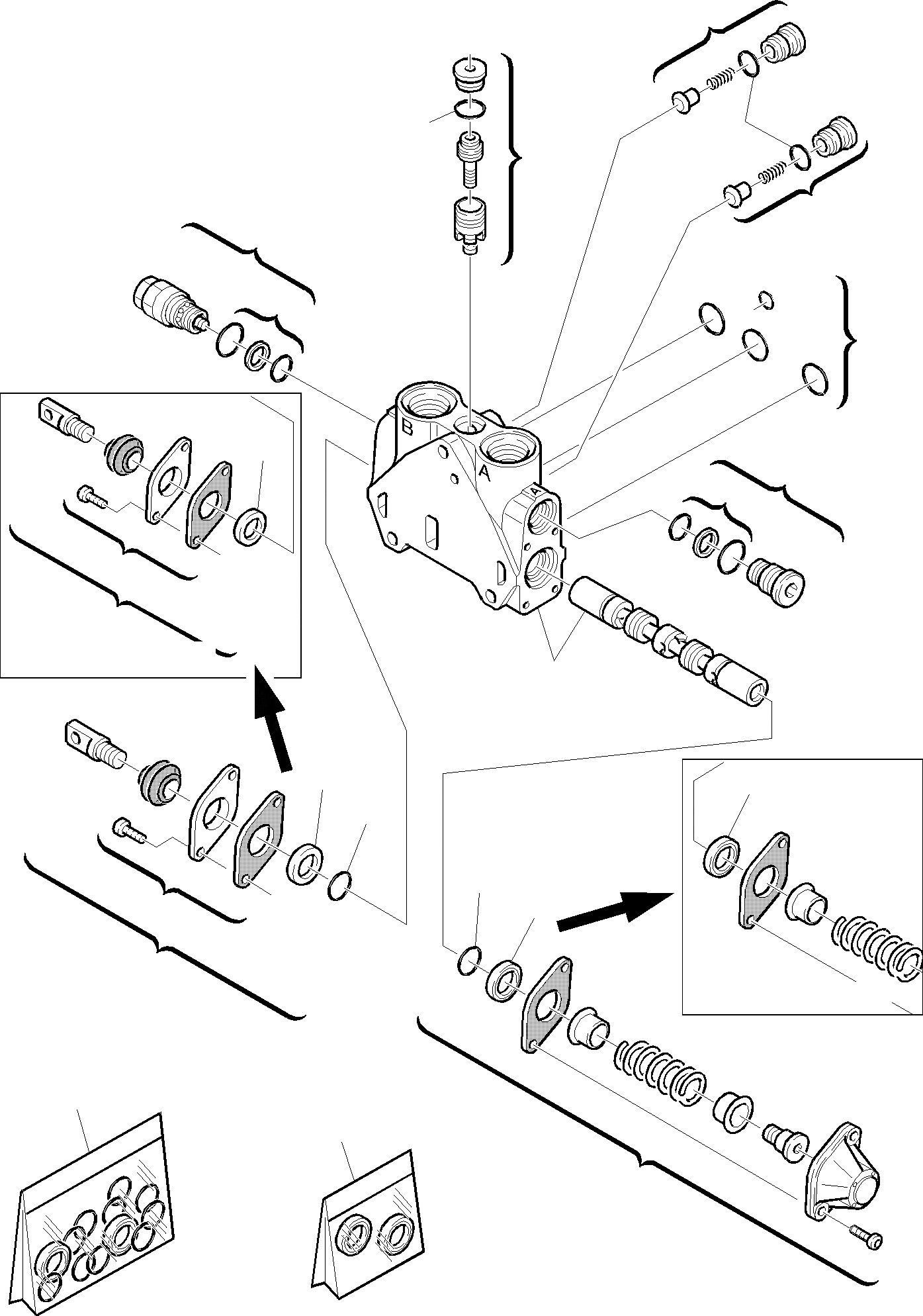 B
A
A