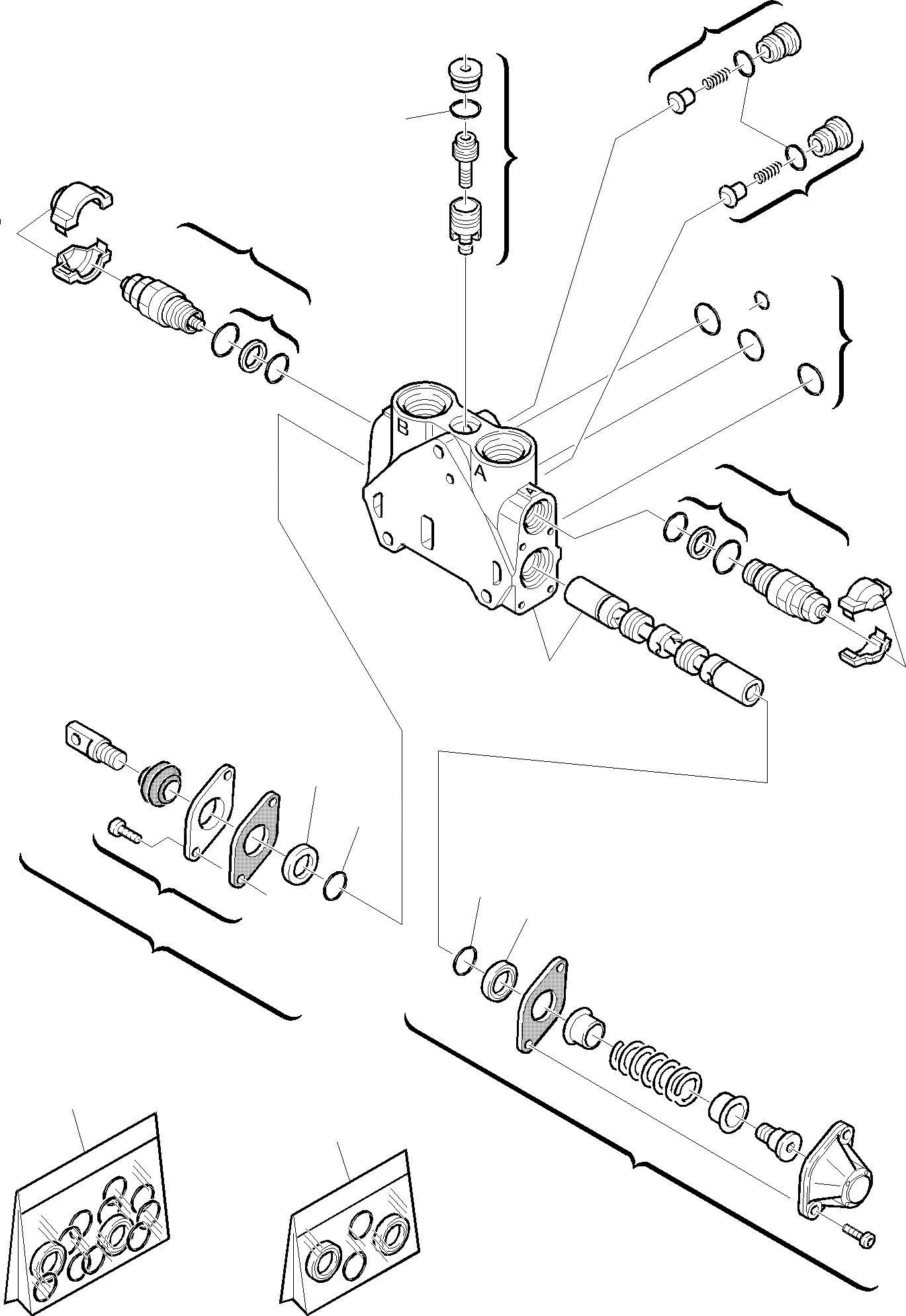 B
A
A