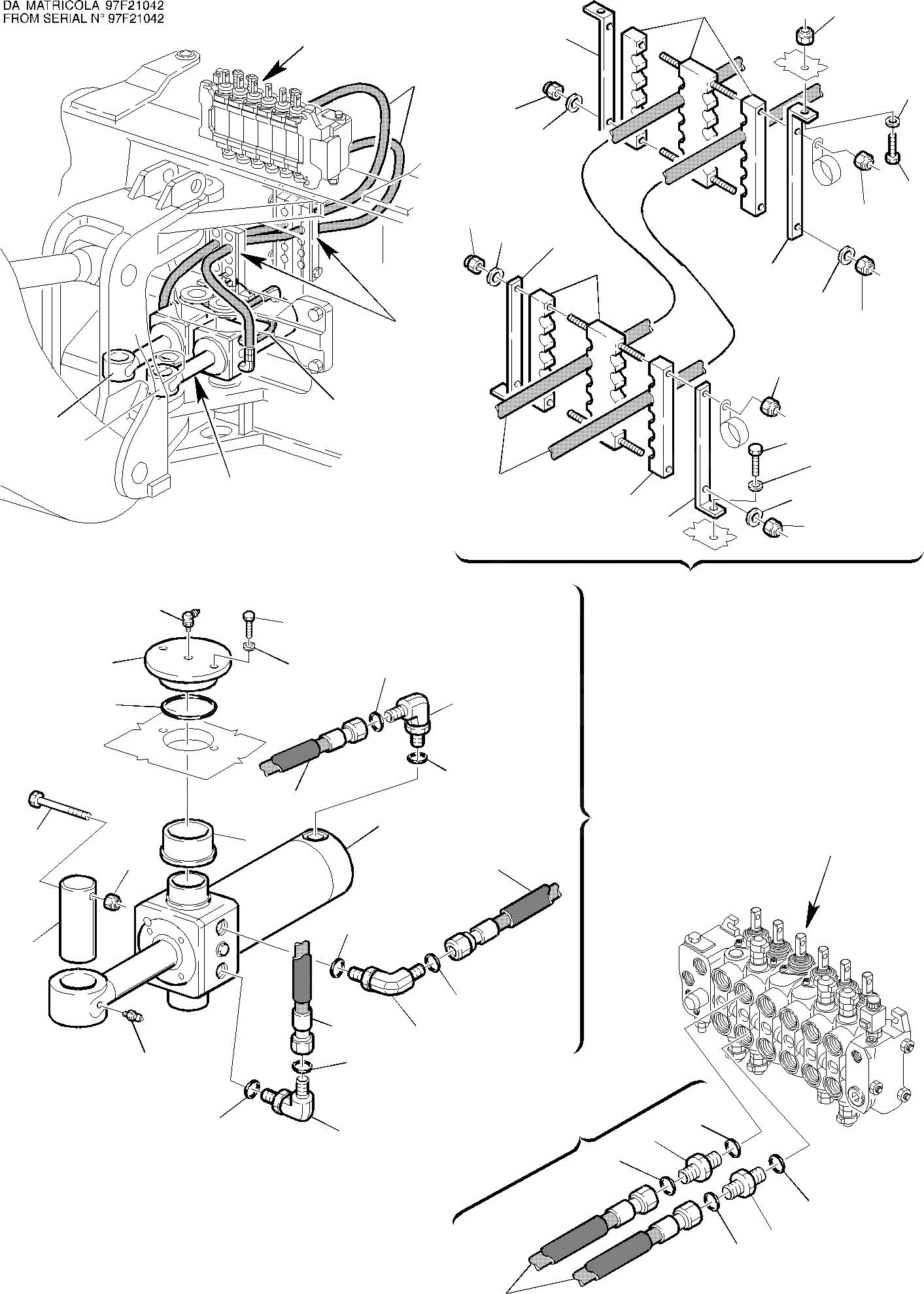 DA MATRICOLA 97F21042
FROM SERIAL N° 97F21042