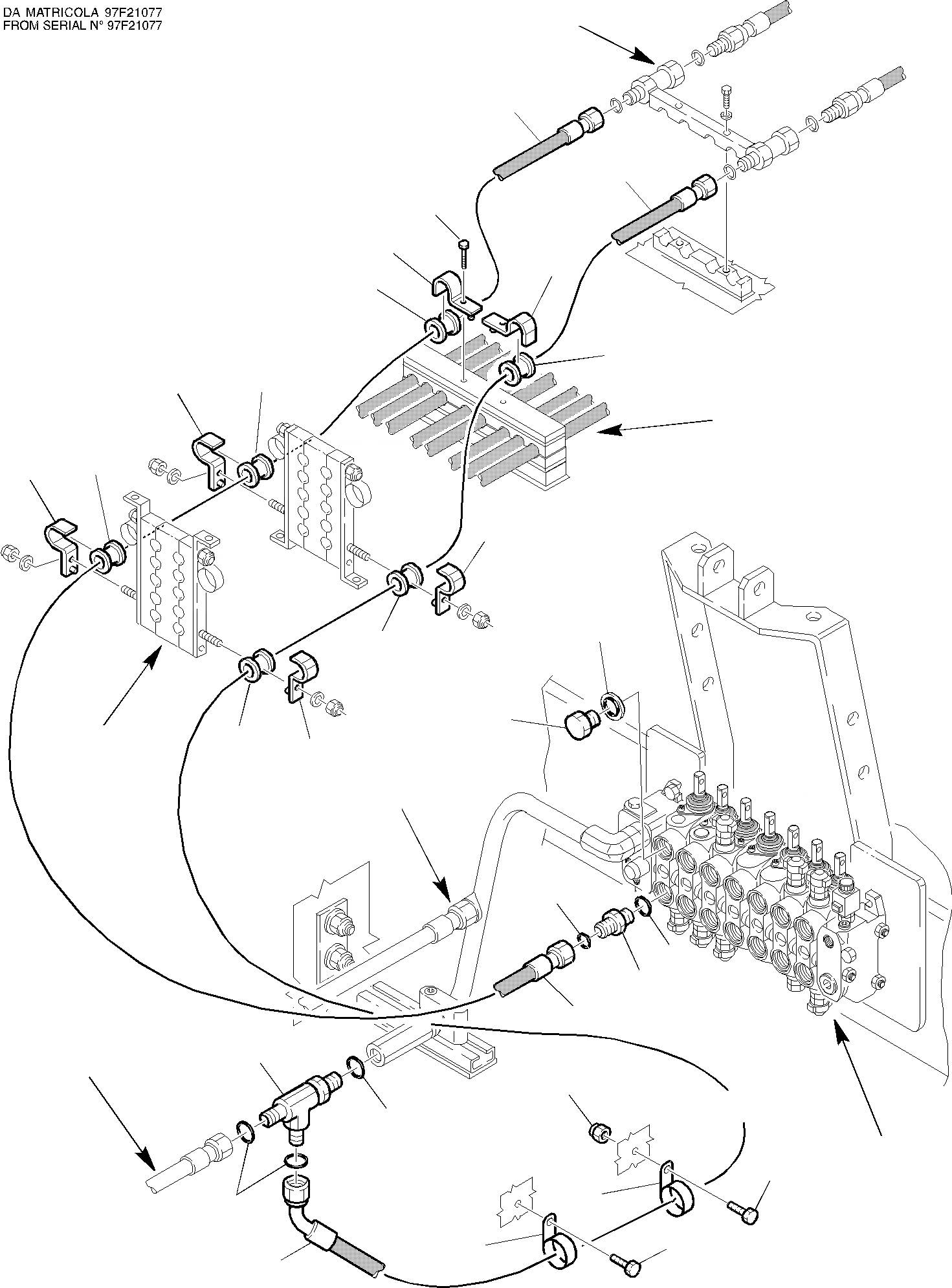 DA MATRICOLA 97F21077
FROM SERIAL N° 97F21077