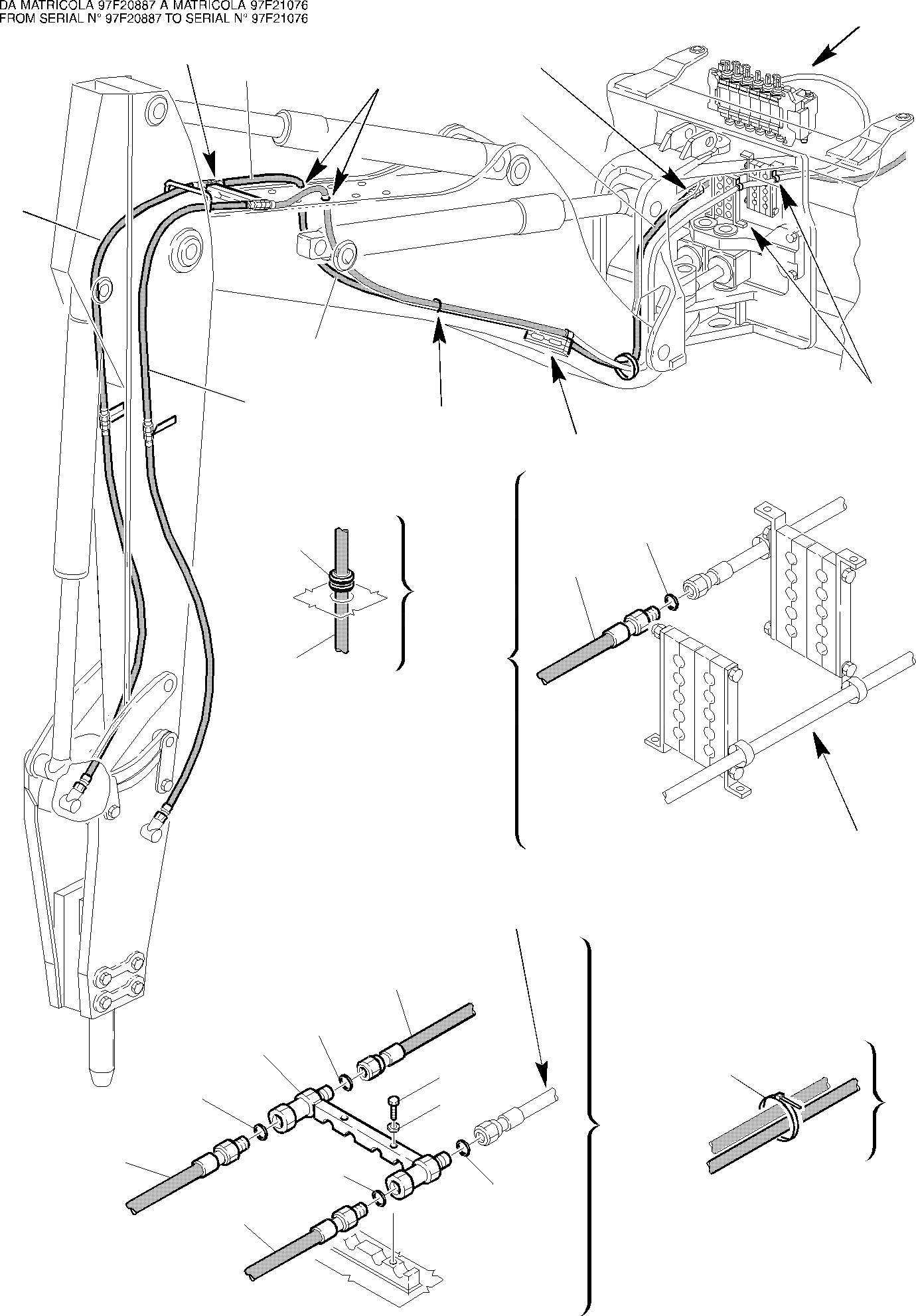 DA MATRICOLA 97F20887 A MATRICOLA 97F21076
FROM SERIAL N° 97F20887 TO SERIAL N° 97F21076