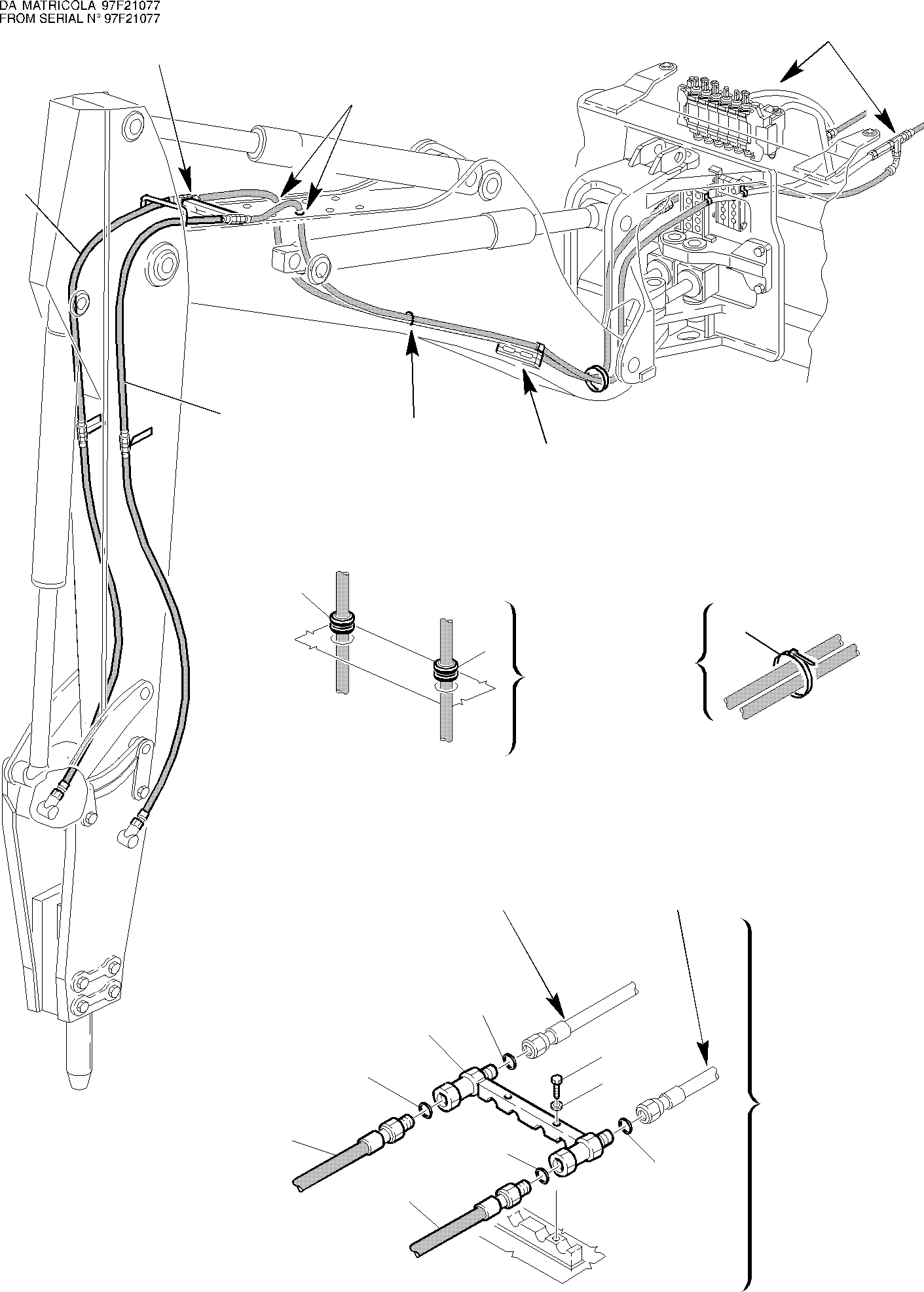 DA MATRICOLA 97F21077
FROM SERIAL N° 97F21077