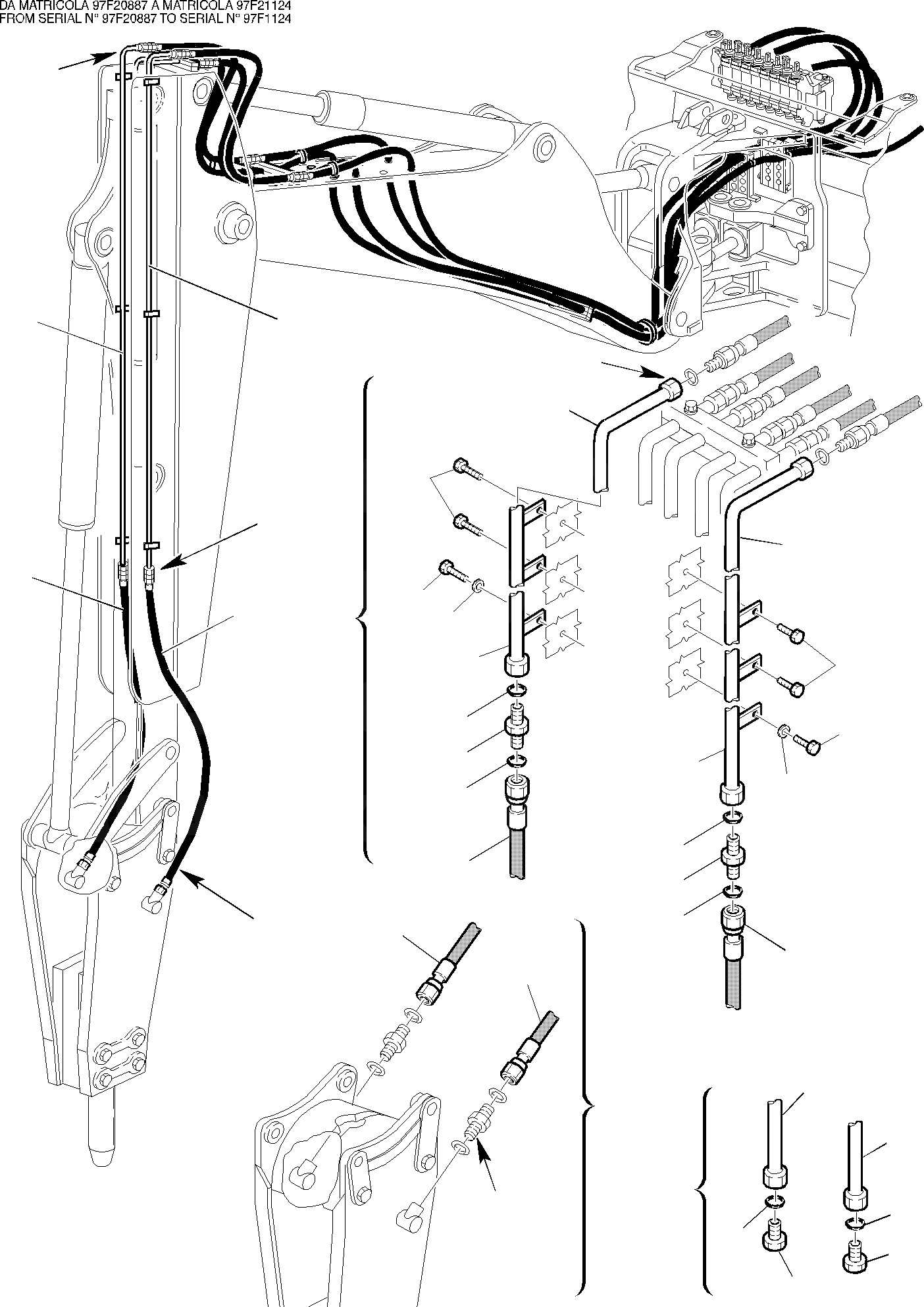 DA MATRICOLA 97F20887 A MATRICOLA 97F21124
FROM SERIAL N° 97F20887 TO SERIAL N° 97F1124