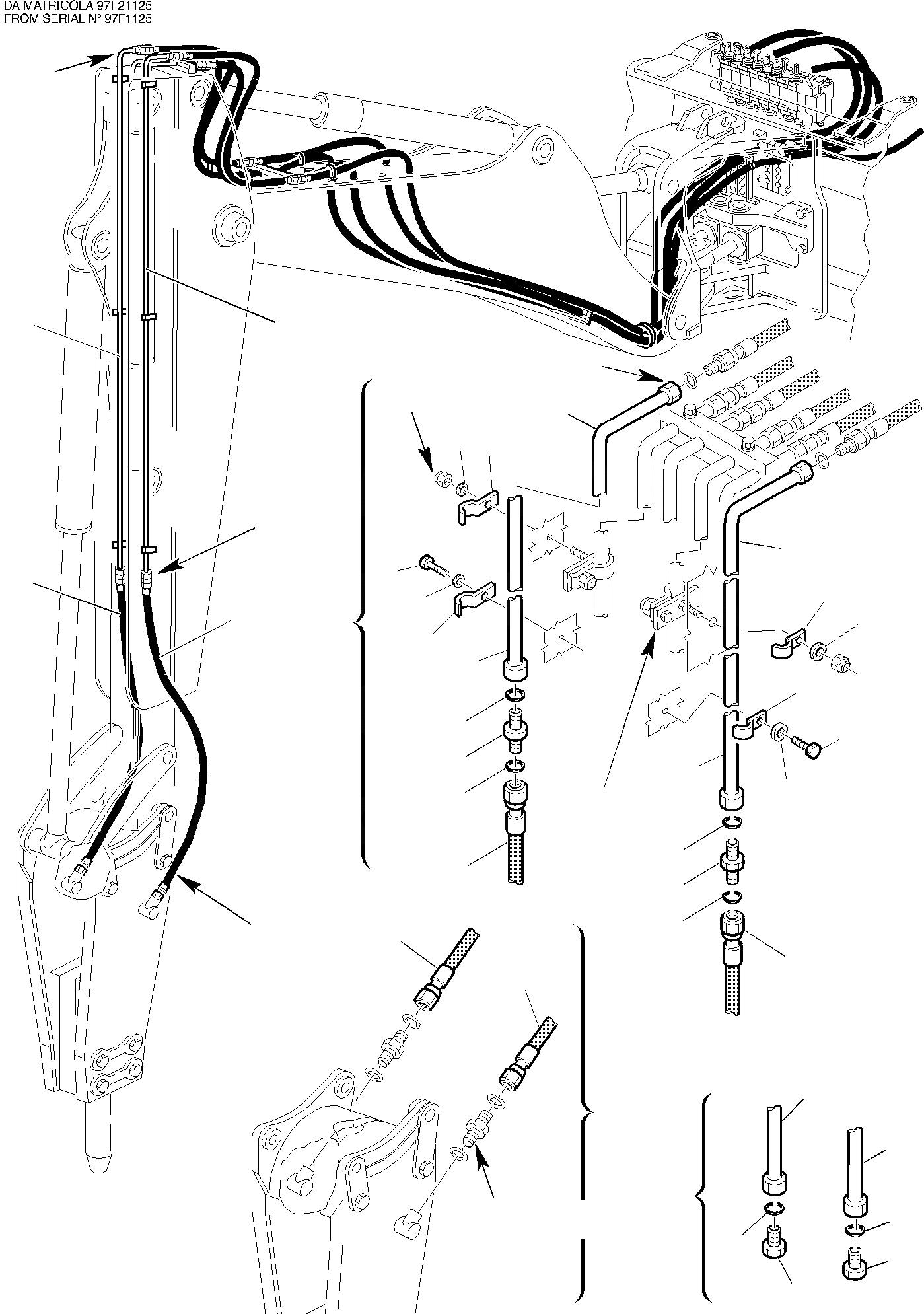 DA MATRICOLA 97F21125
FROM SERIAL N° 97F1125