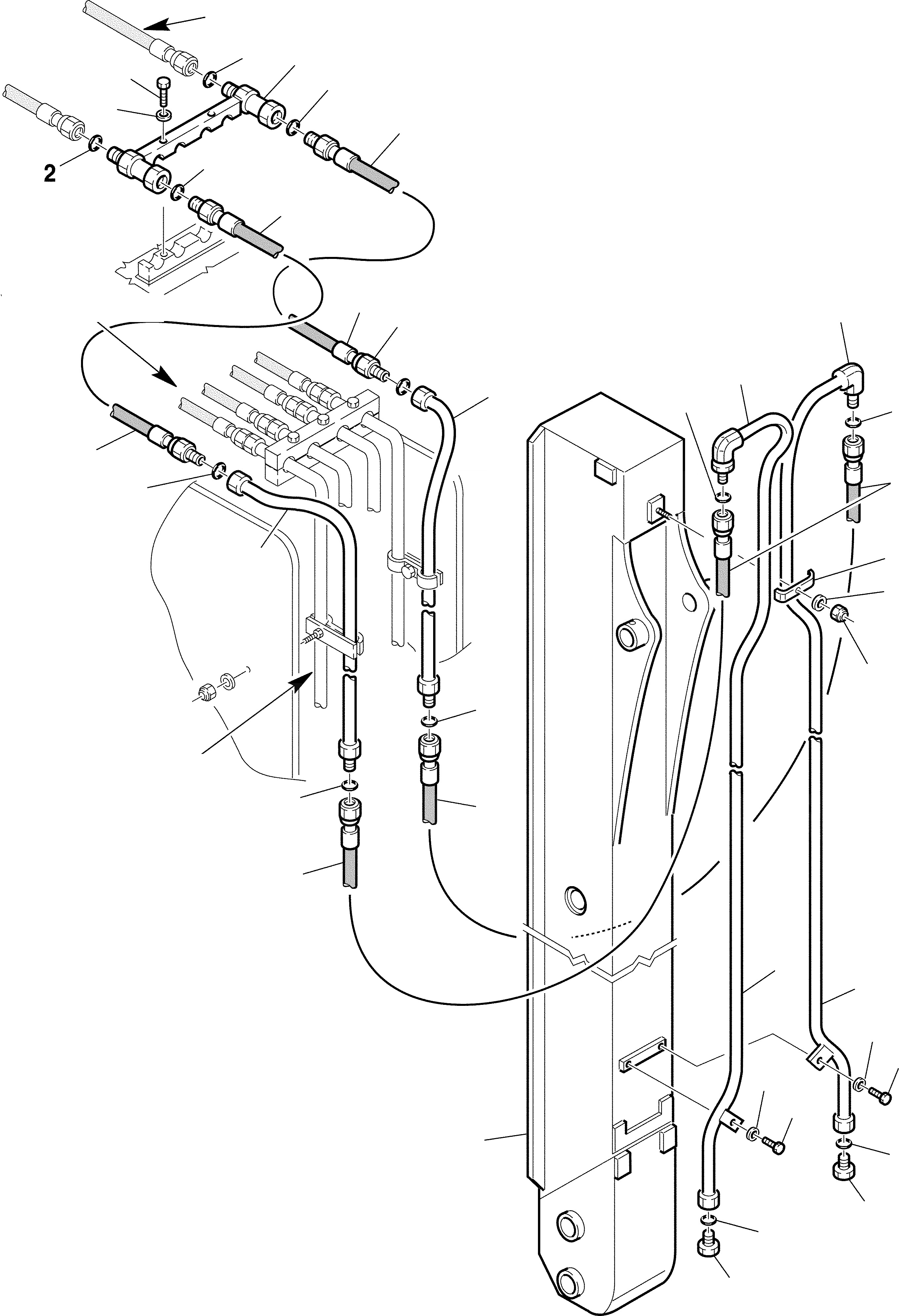 2