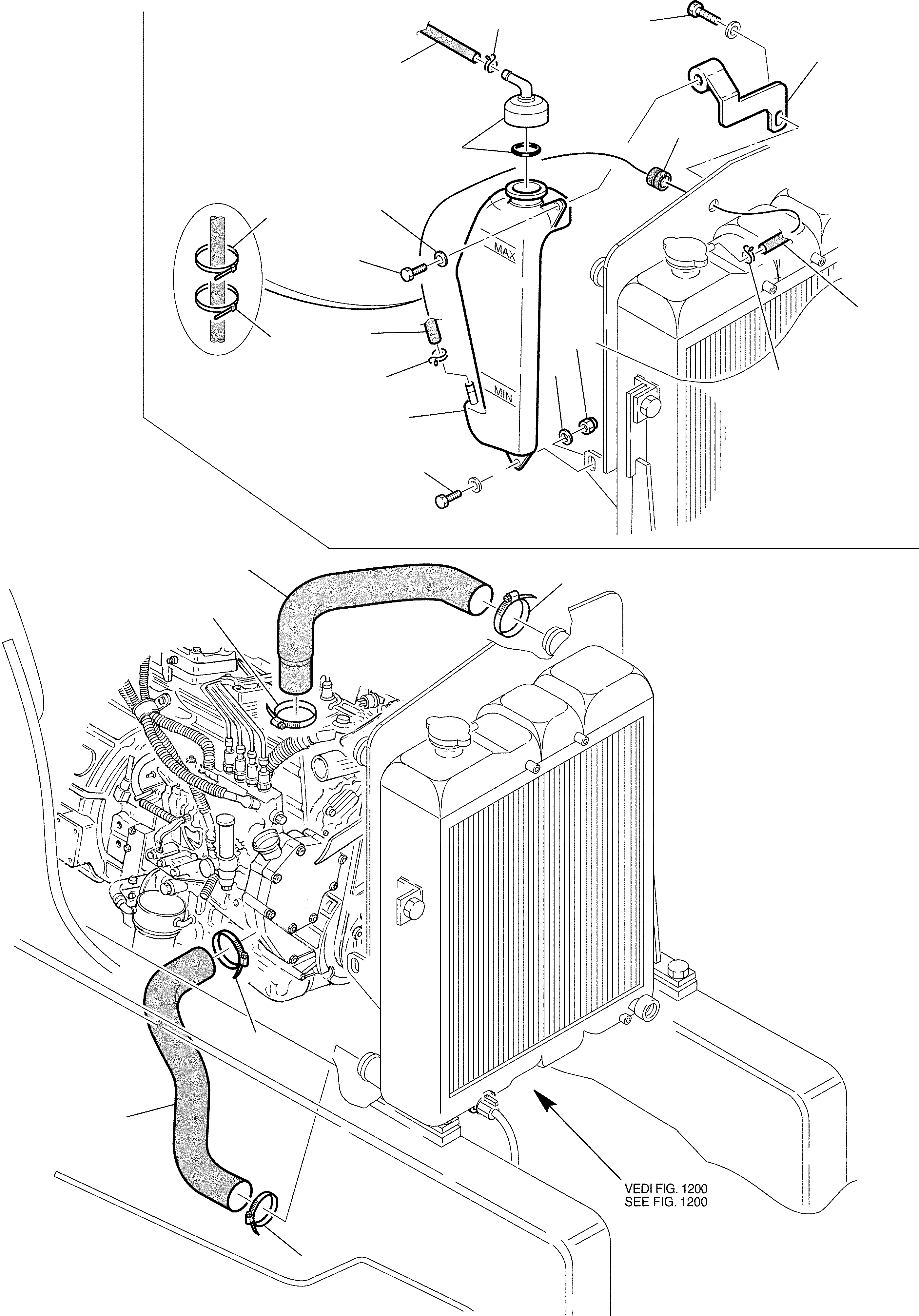 MAX

MIN

VEDI FIG. 1200
SEE FIG. 1200