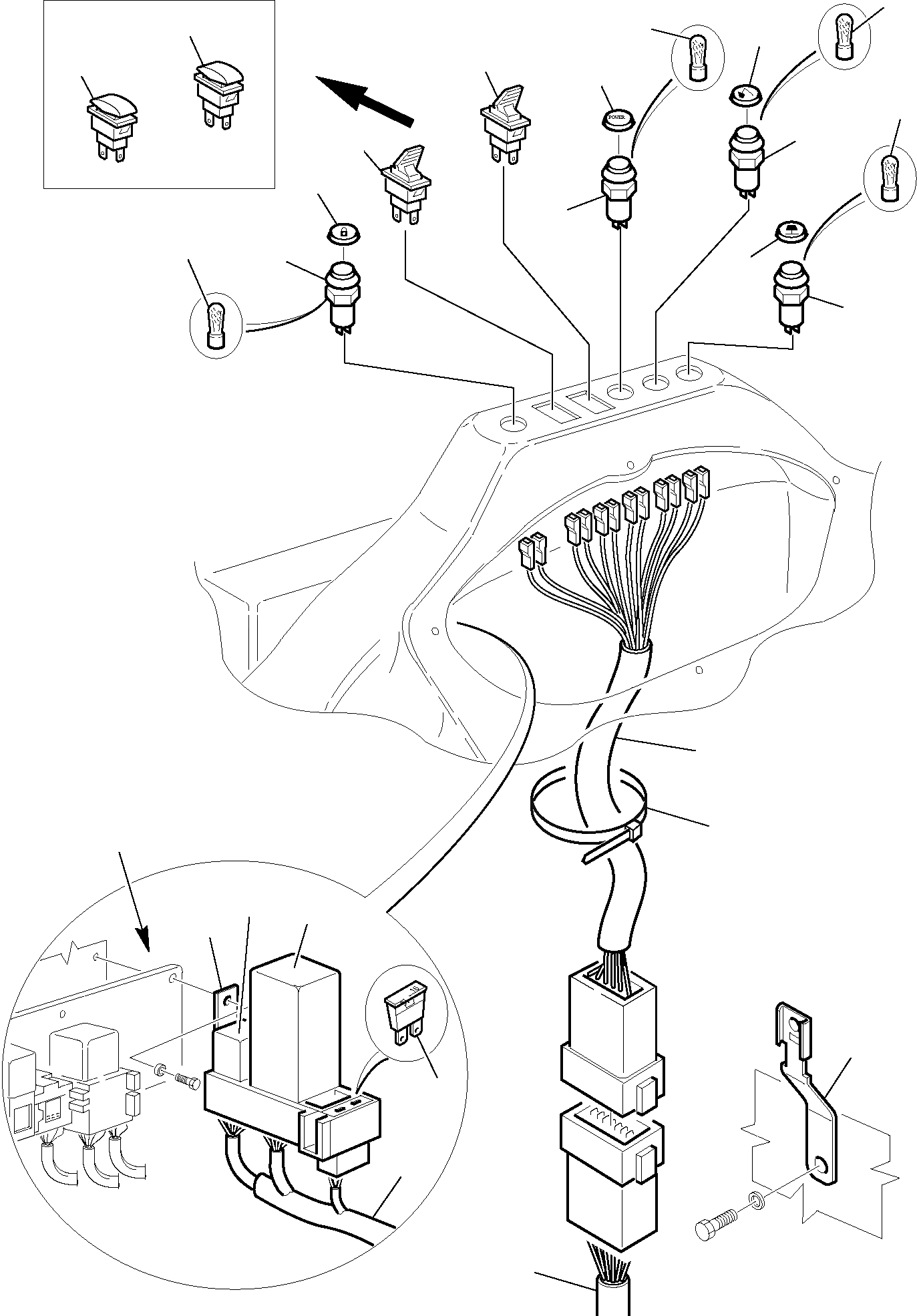 POWER