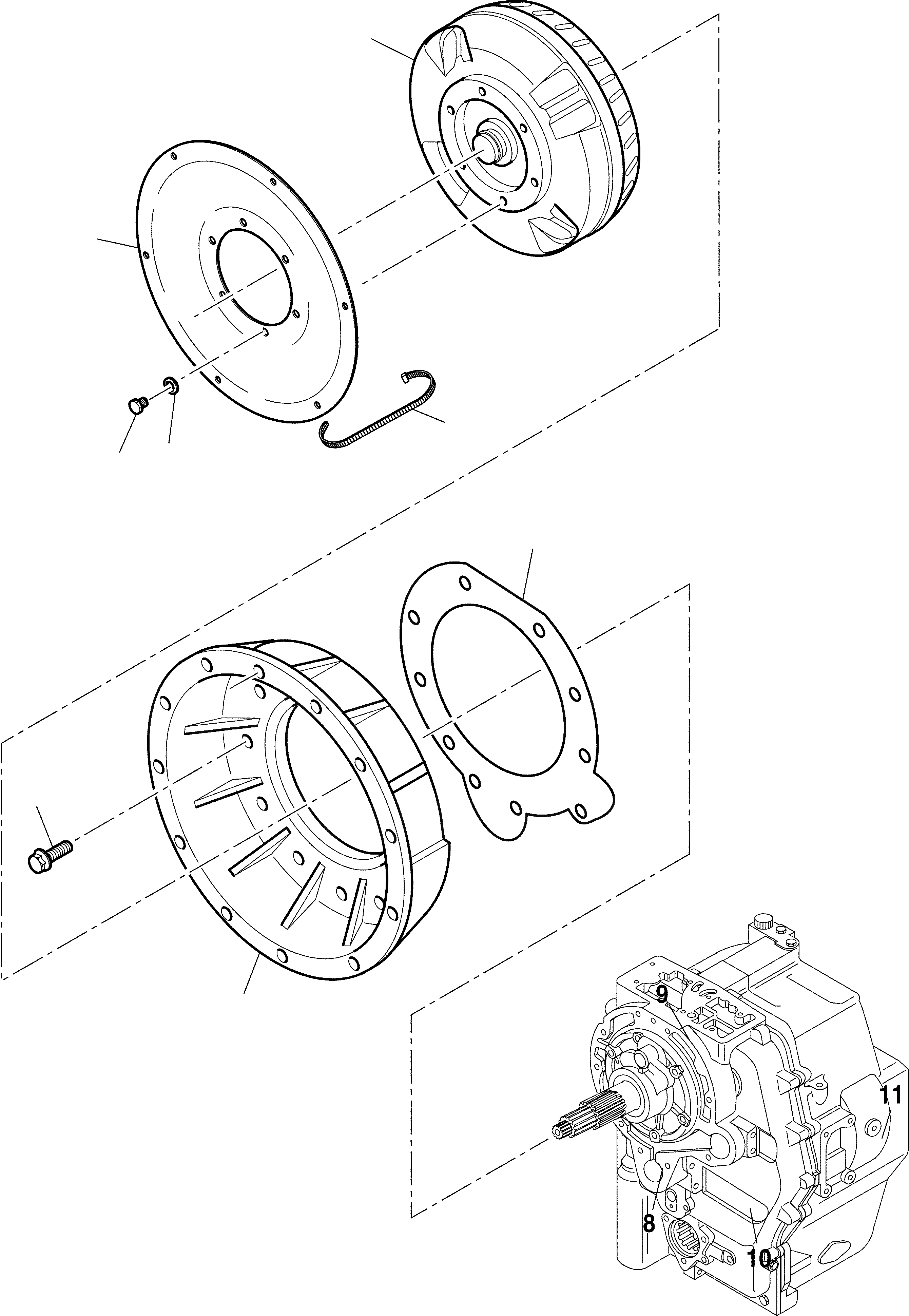 9
11
8
10