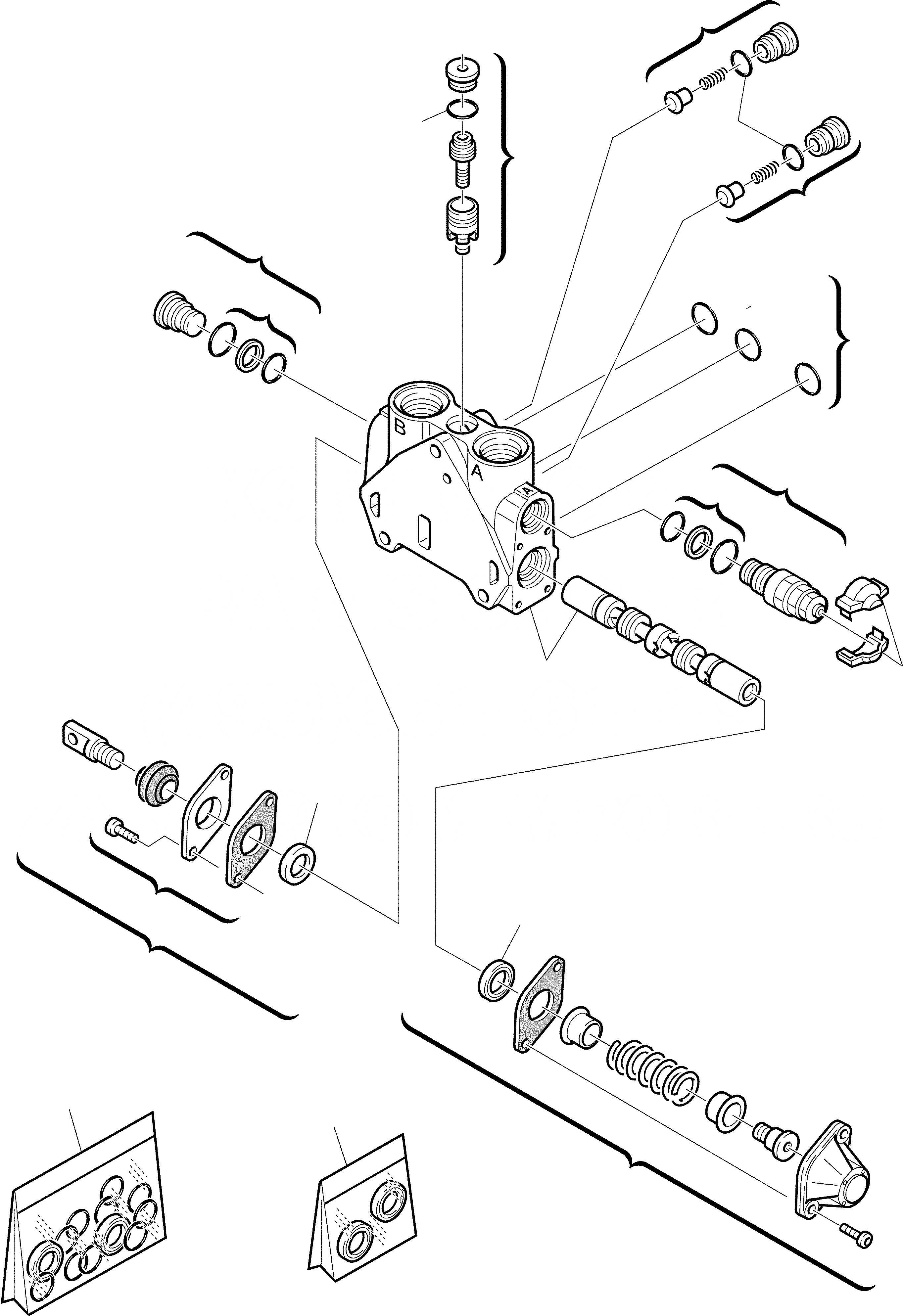 B
A
A