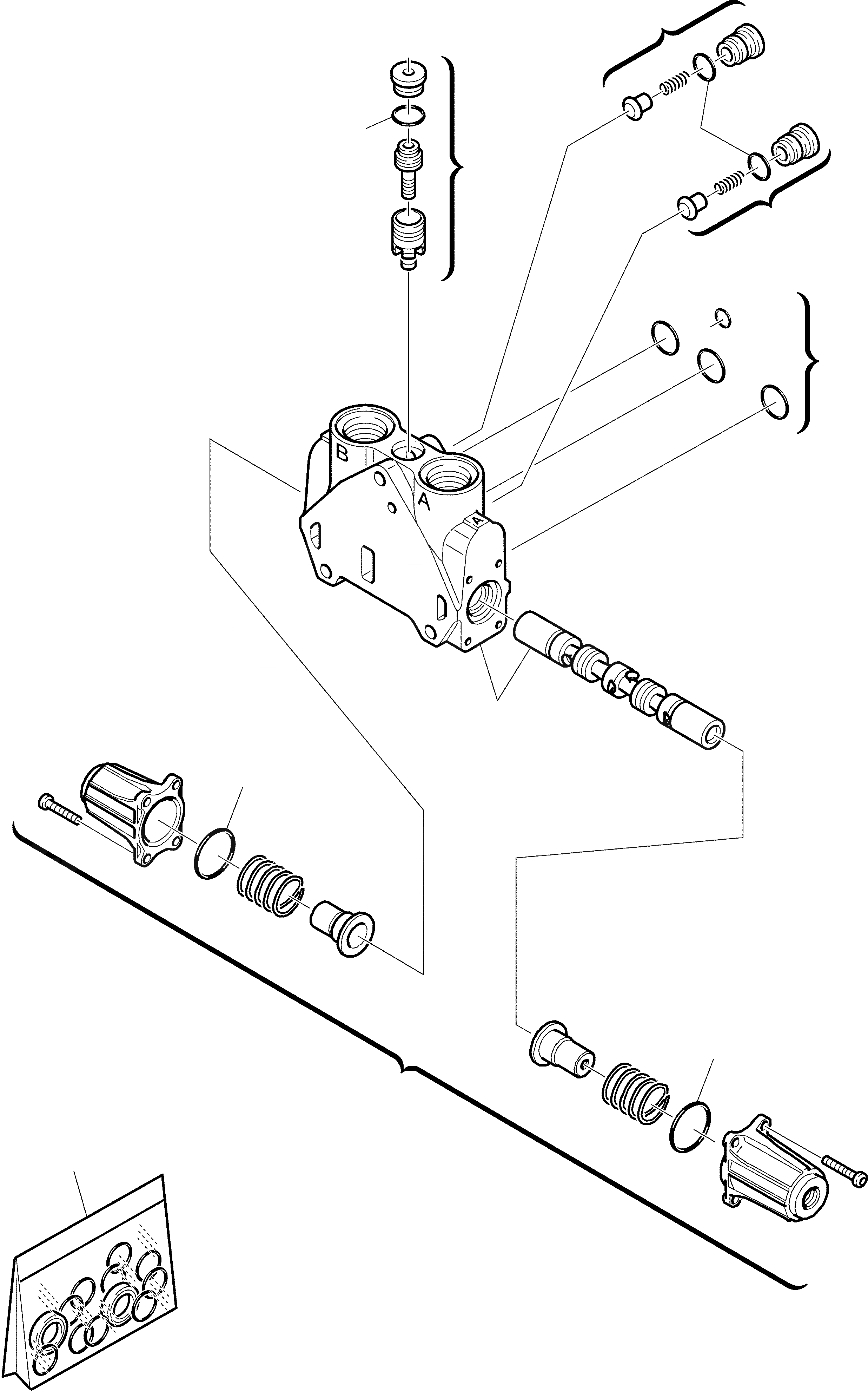 B
A
A