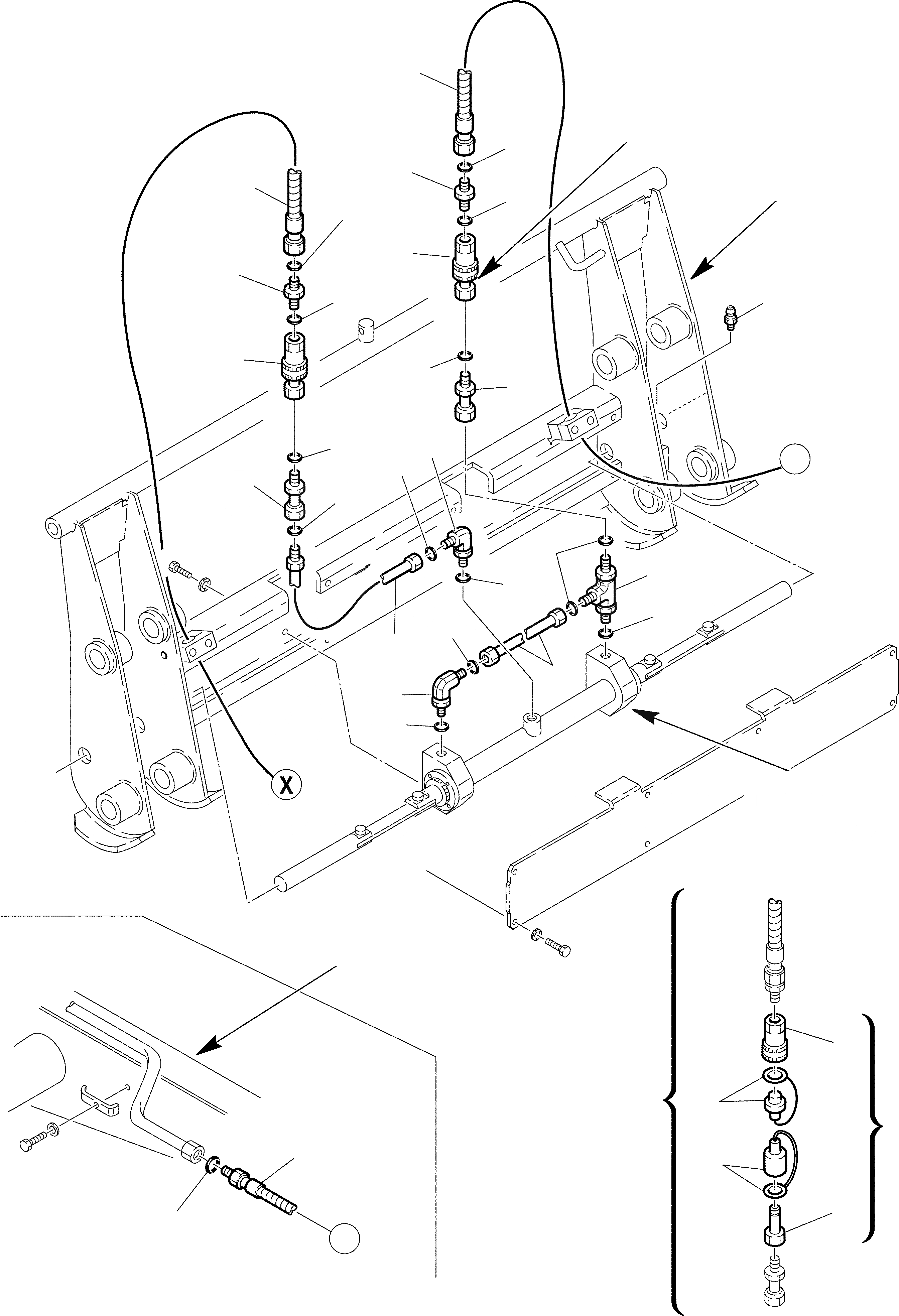 X