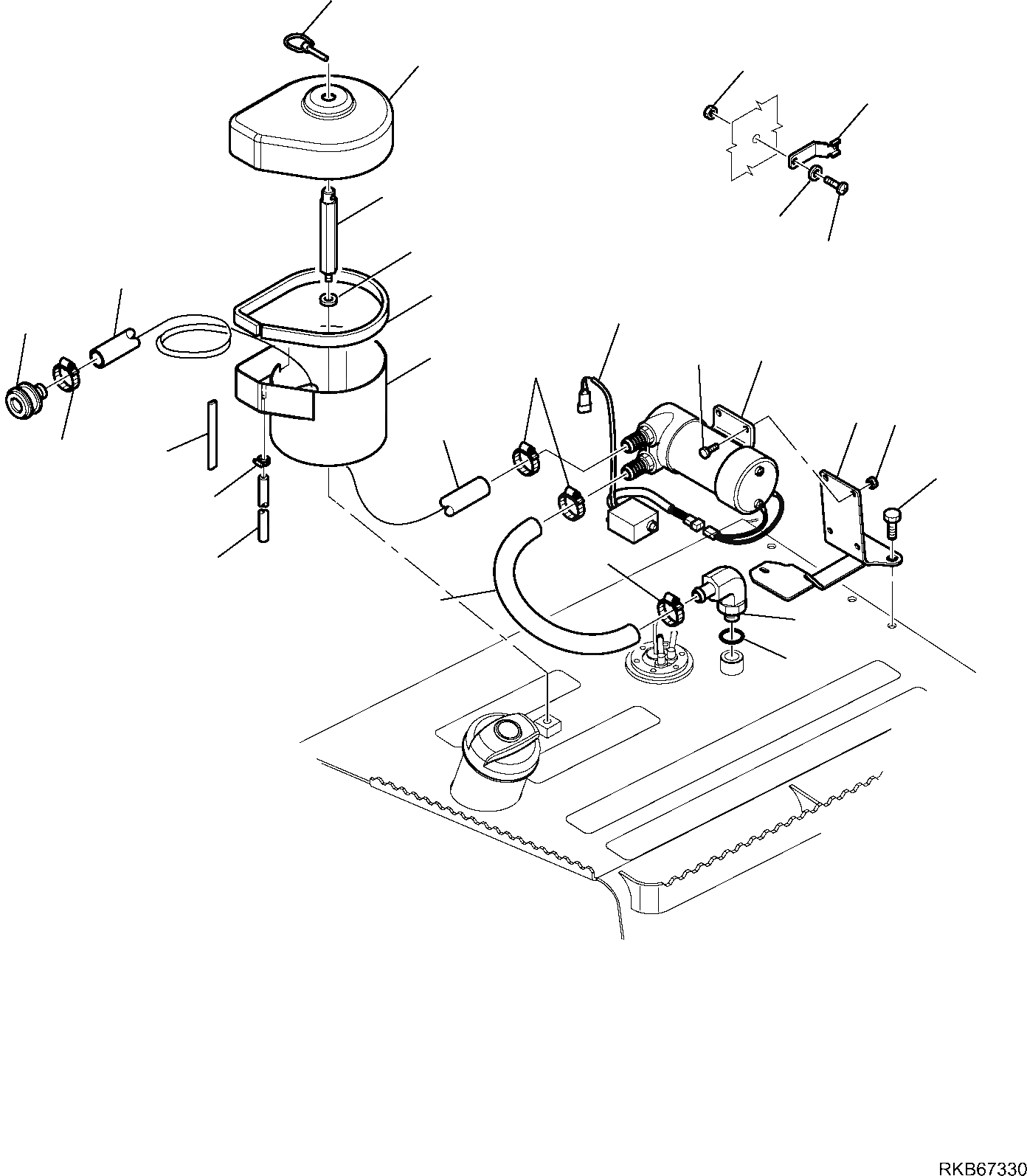 RKB67330