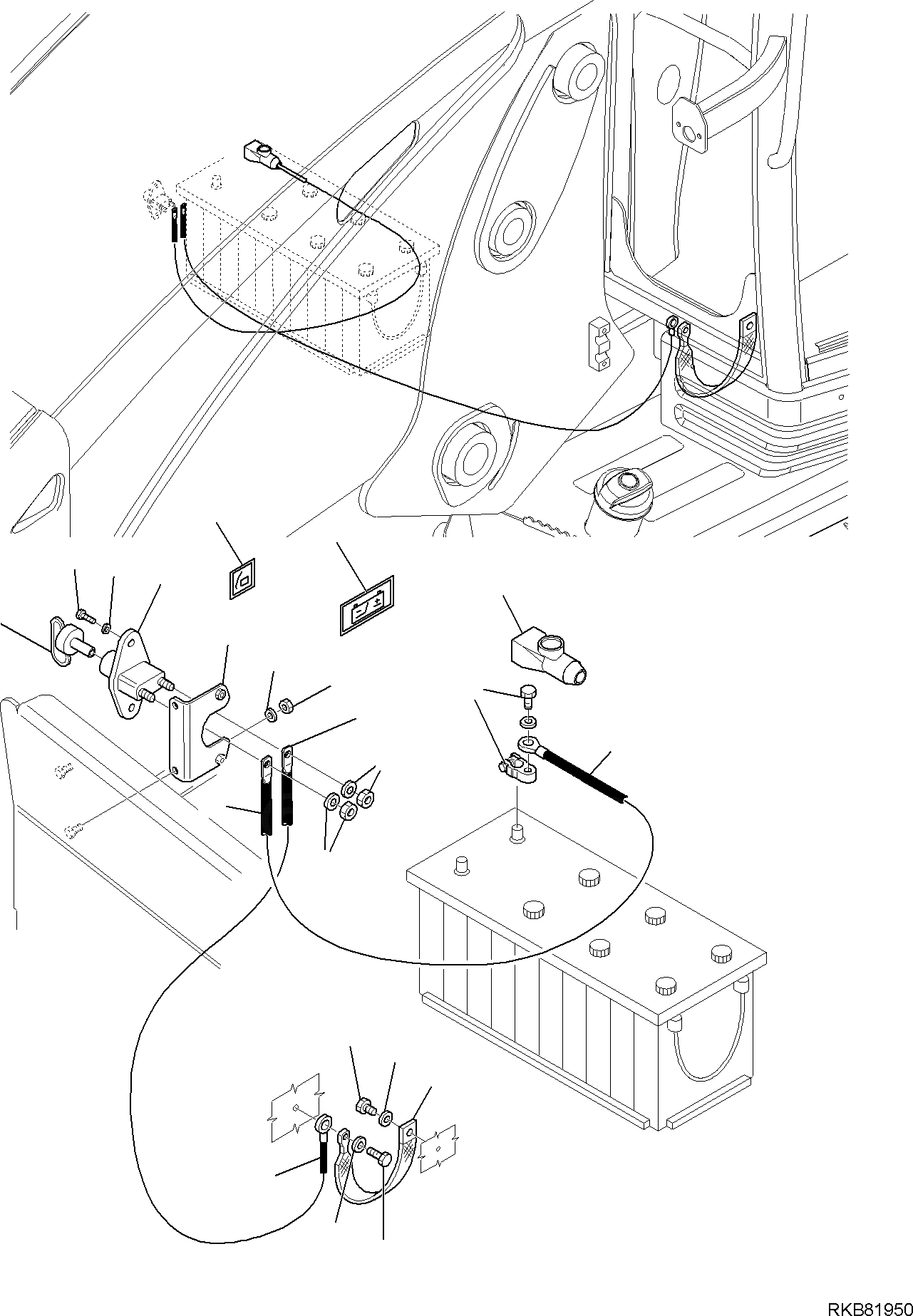 RKB81950