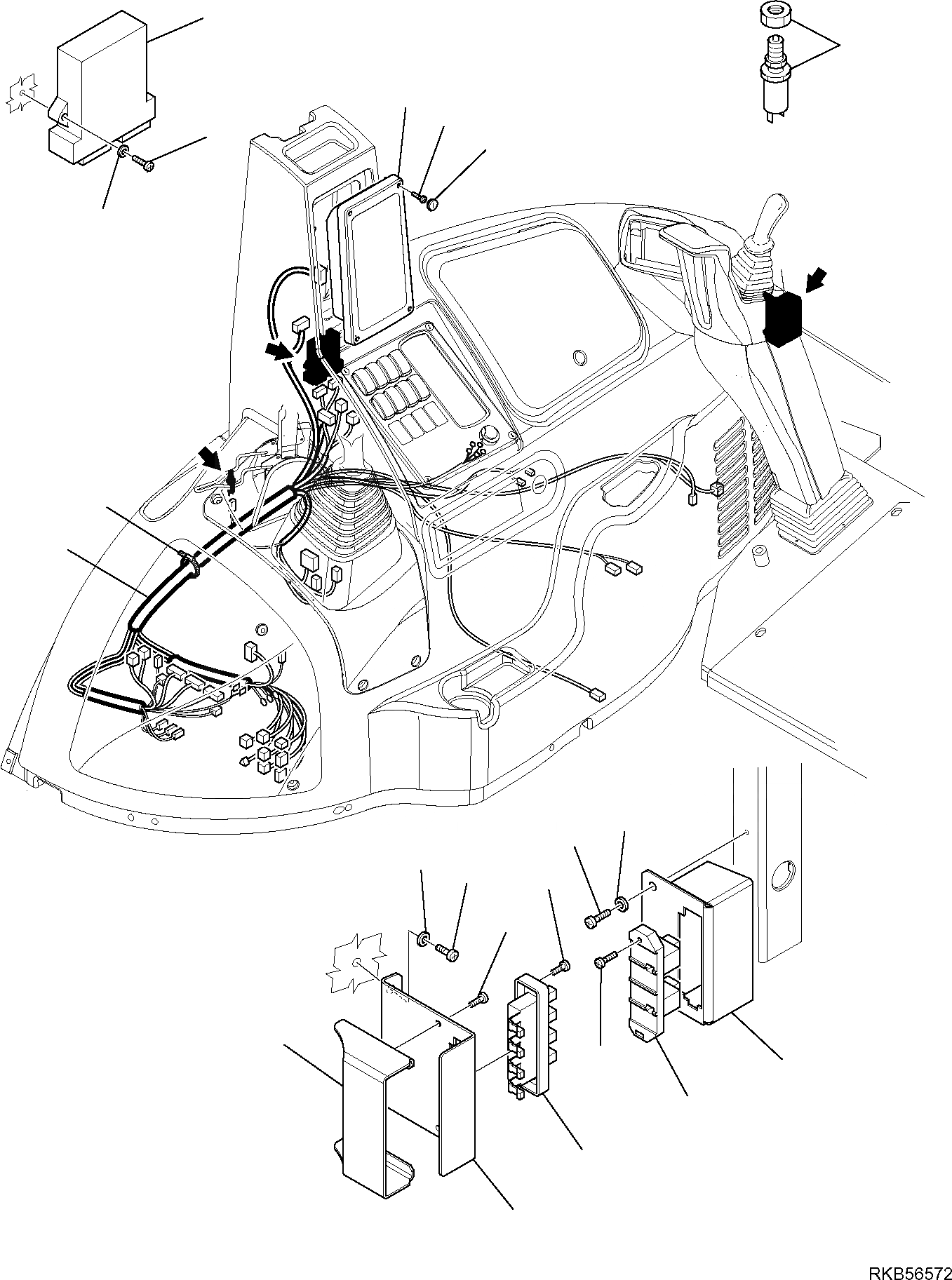 RKB56572