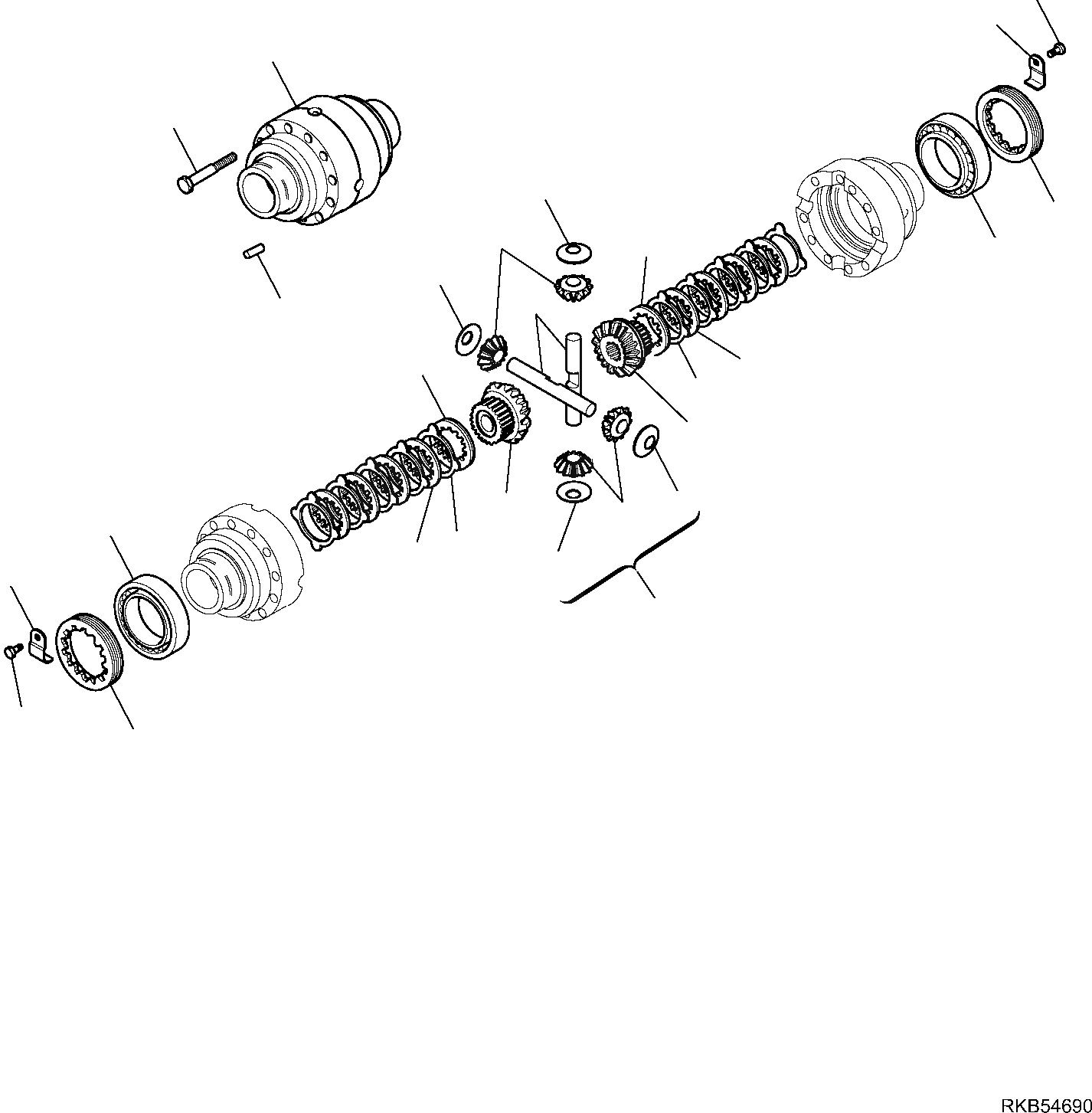 RKB54690