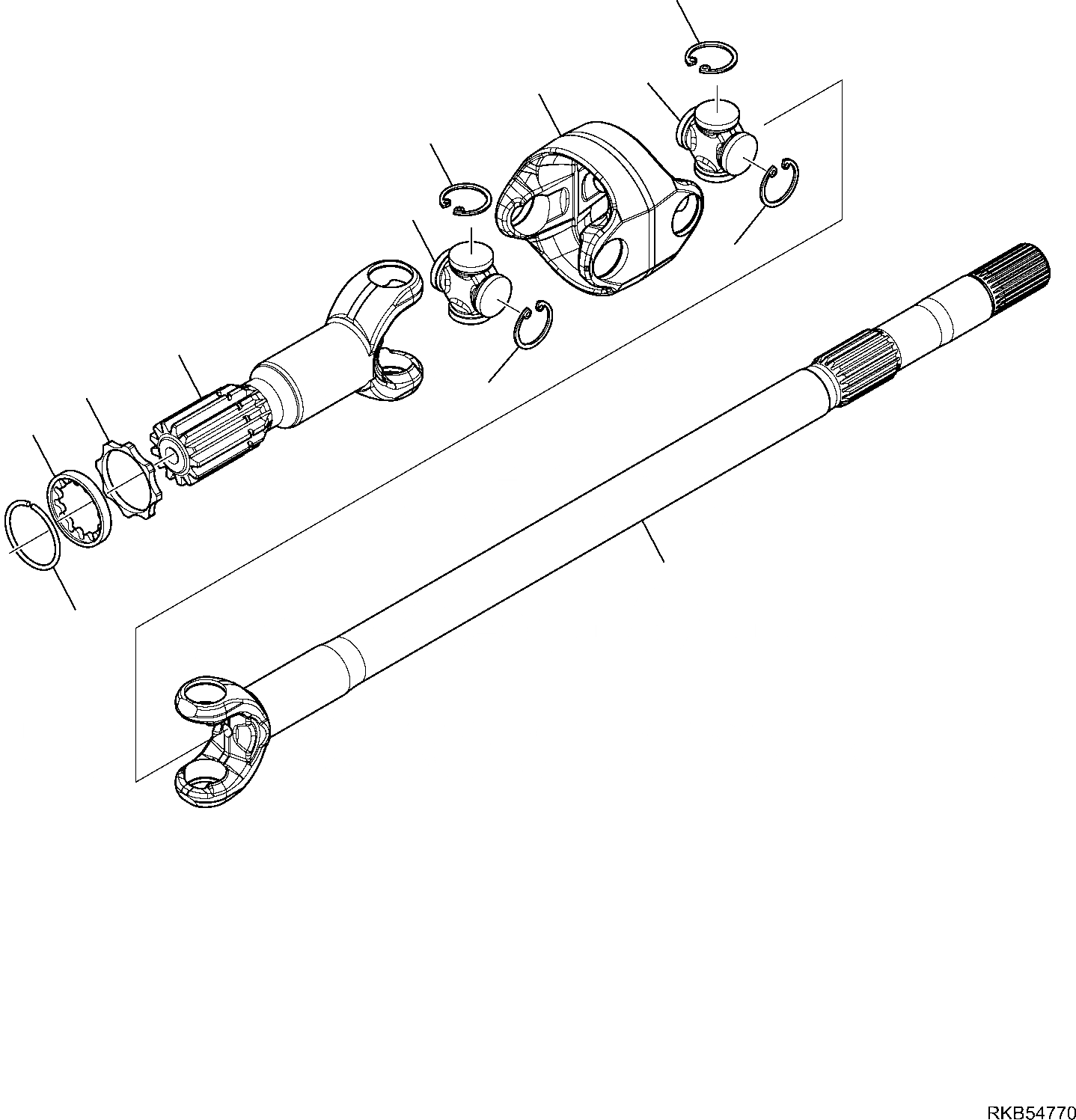 RKB54770