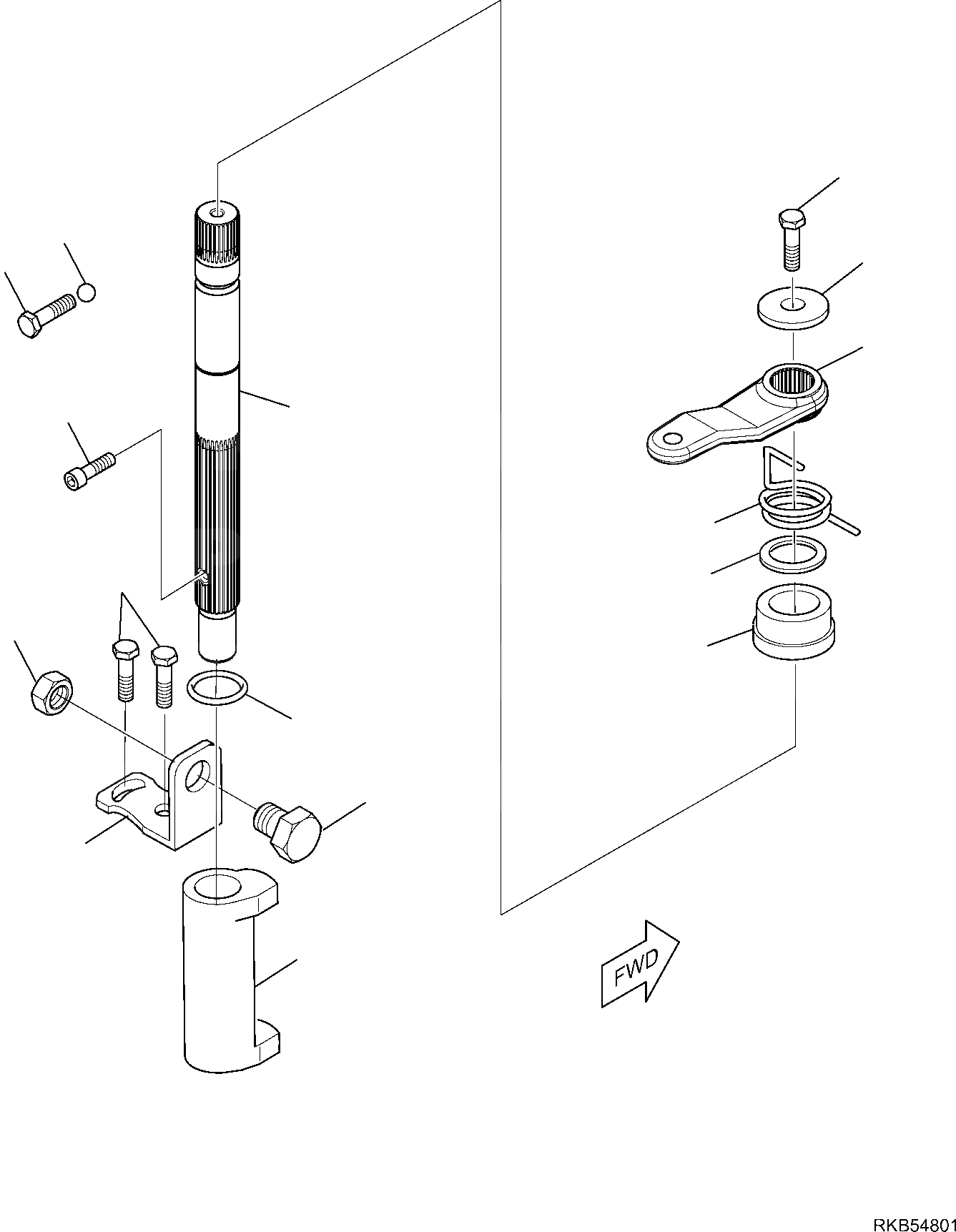 FWD

RKB54801