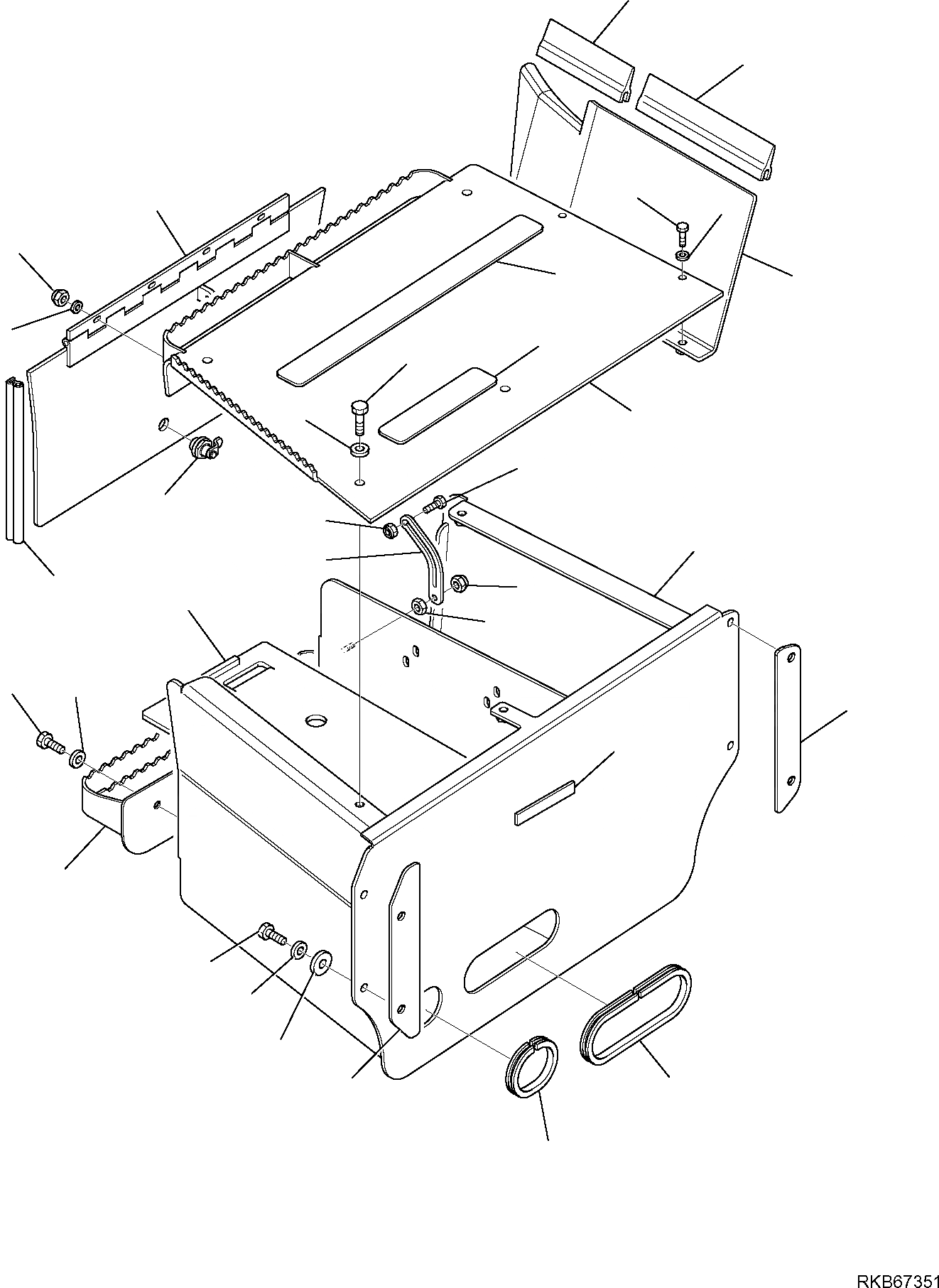 RKB67351