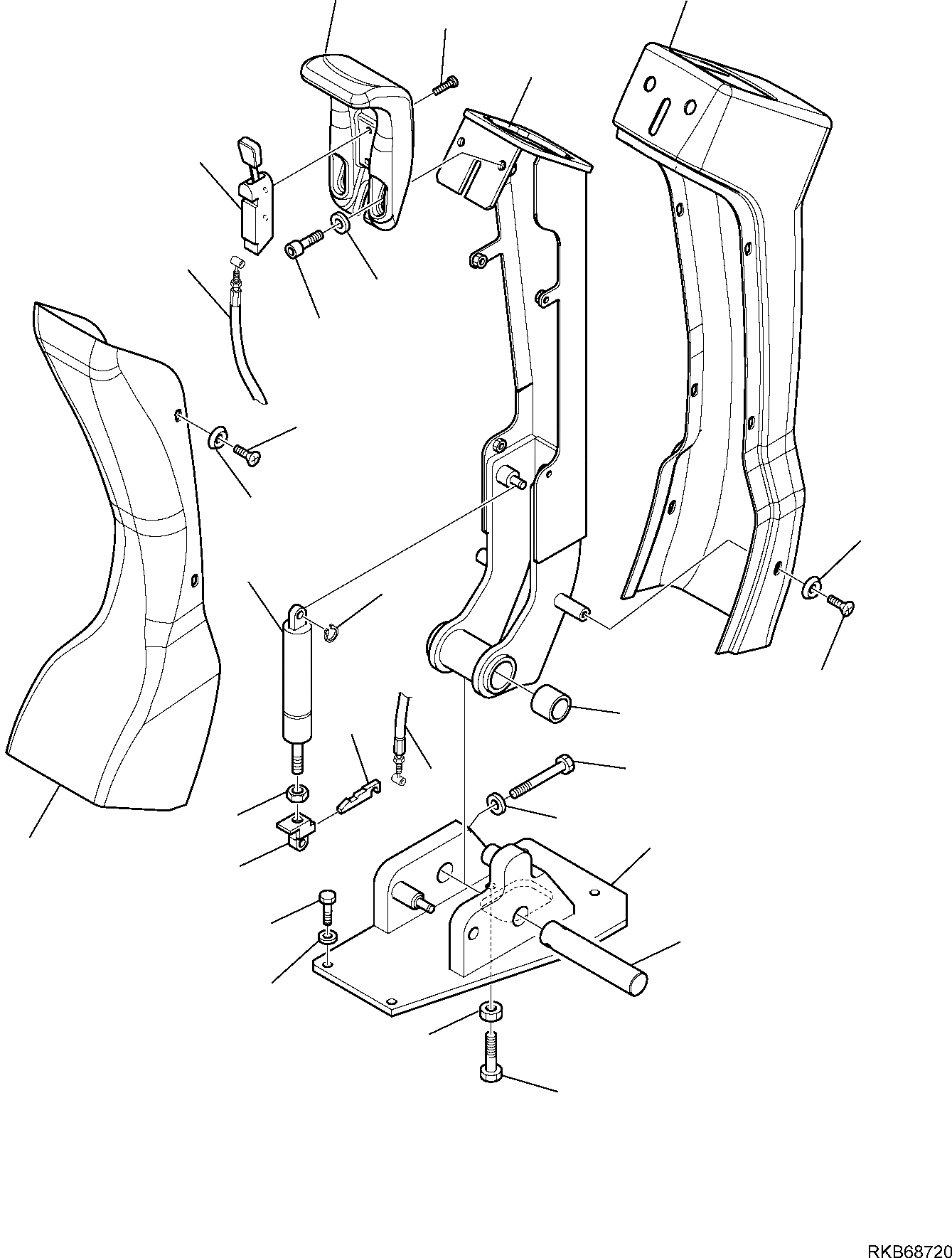 RKB68720