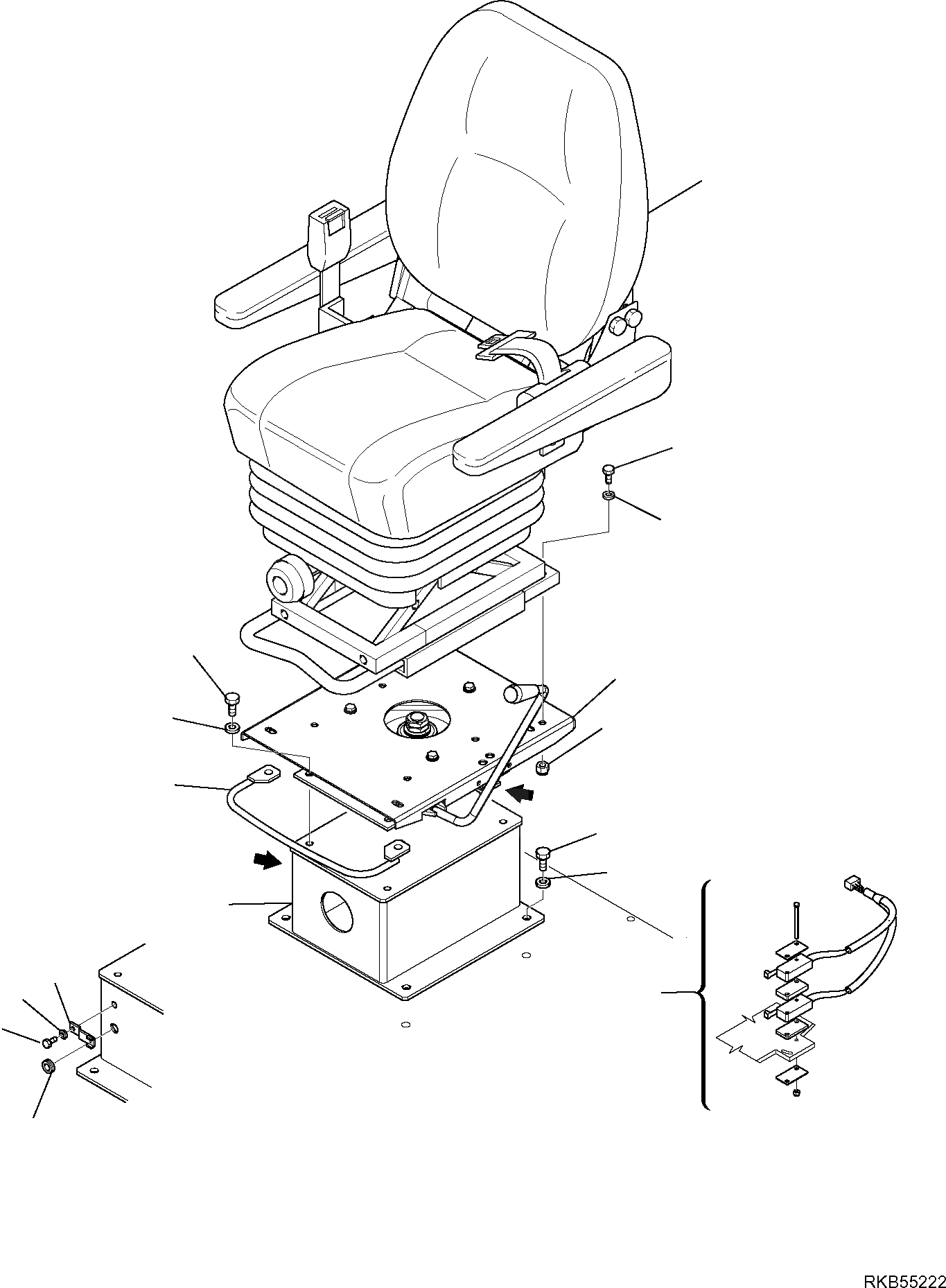 RKB55222