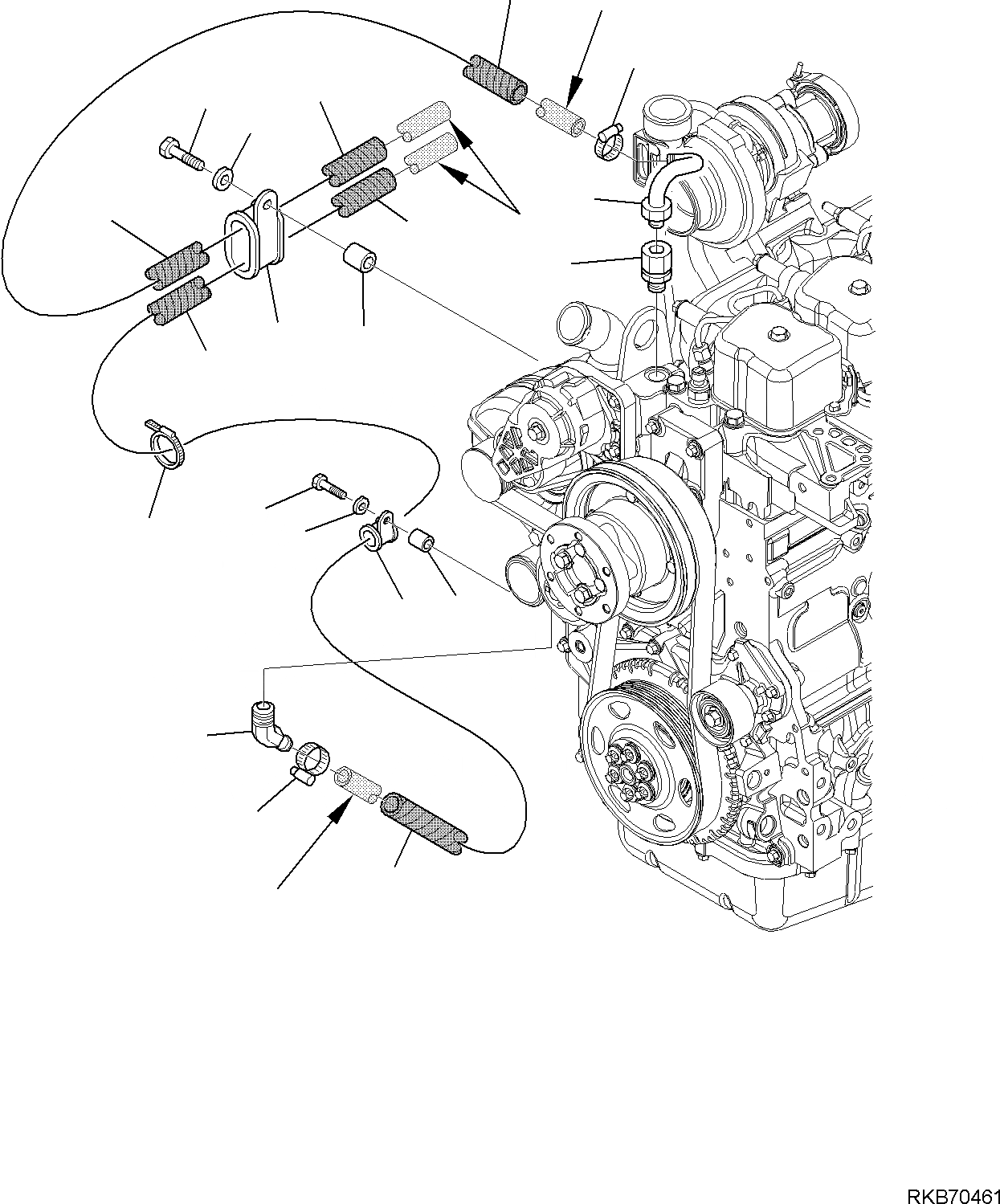 RKB70461