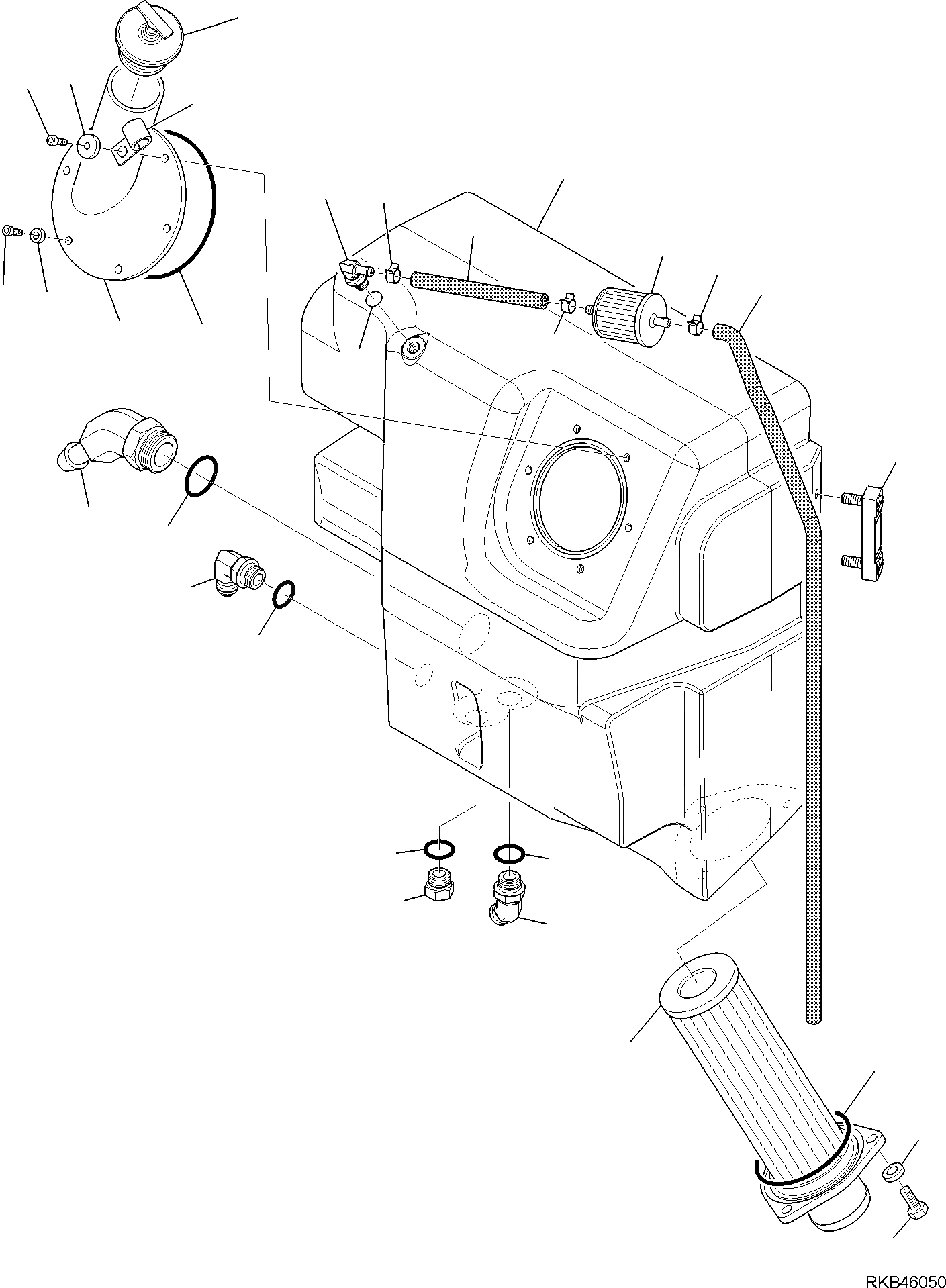 RKB46050