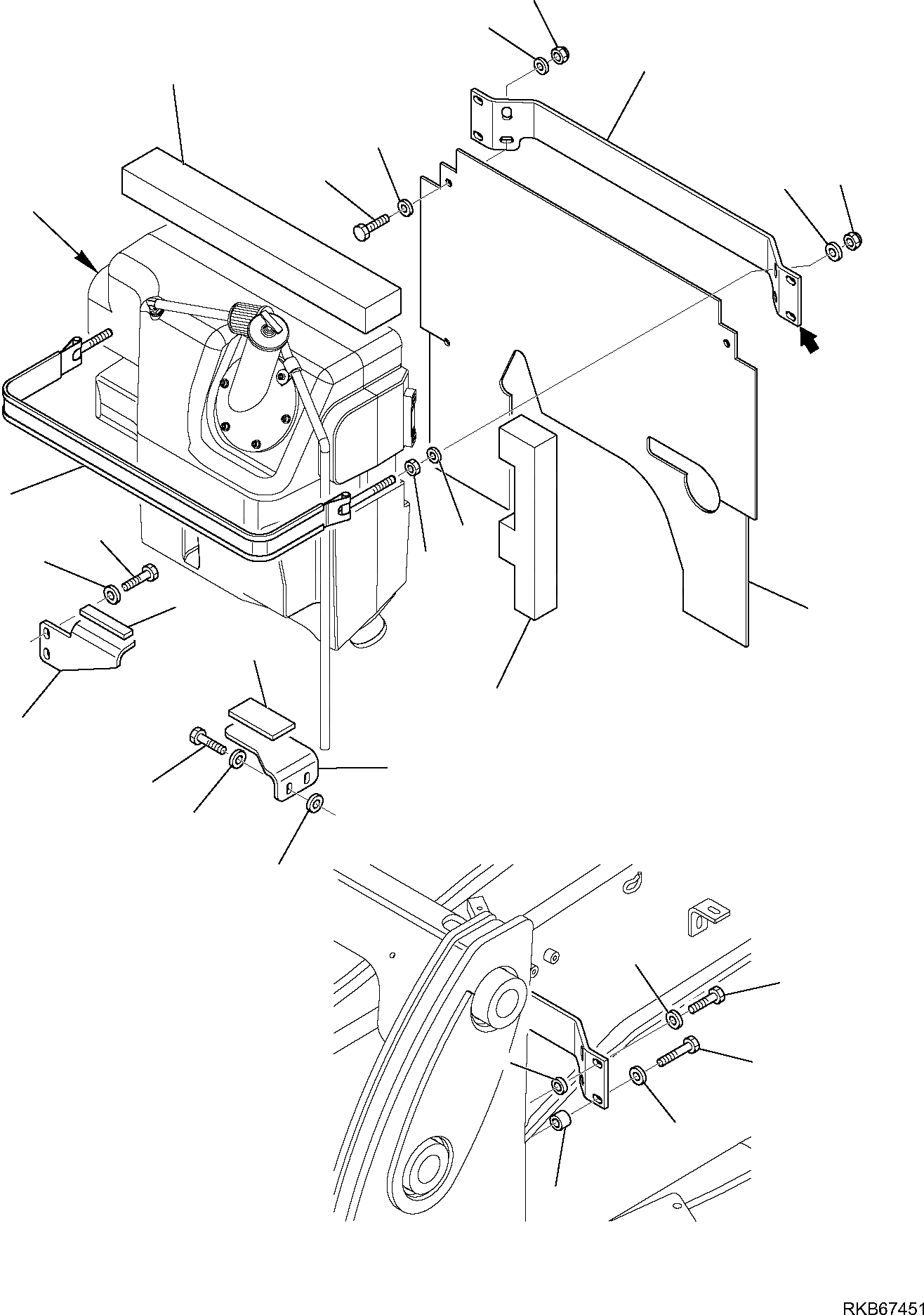 RKB67451