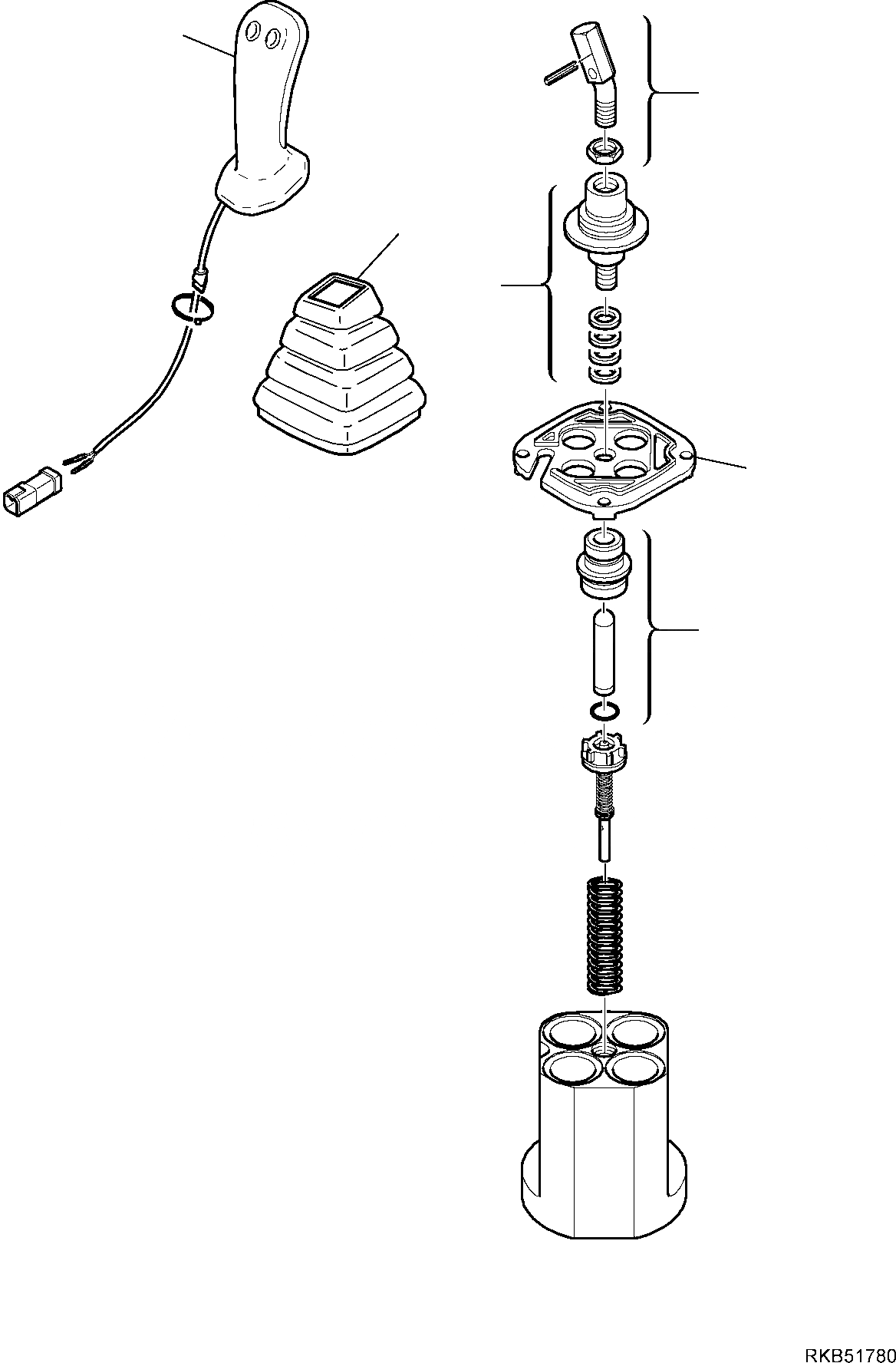 RKB51780