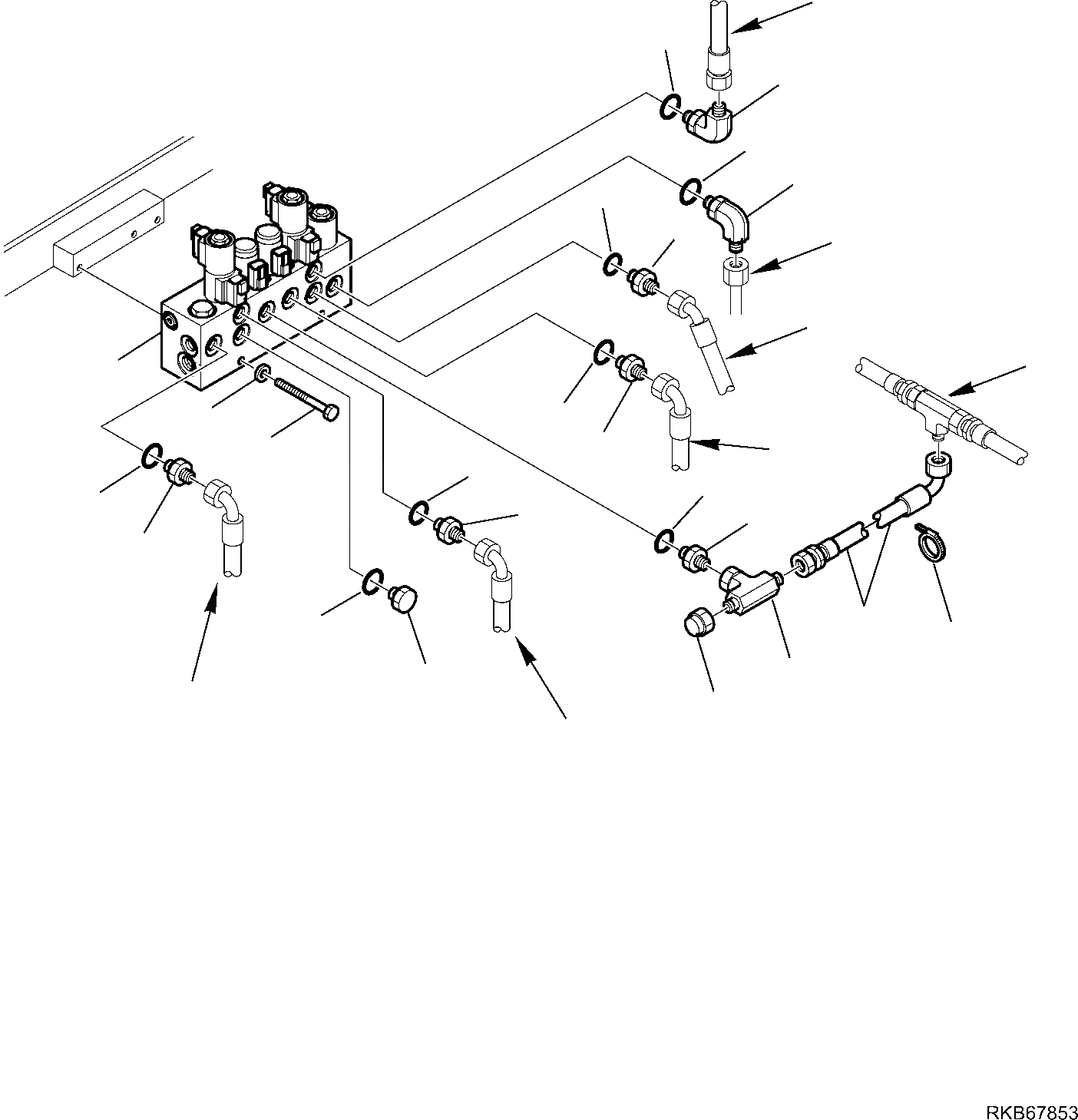 RKB67853