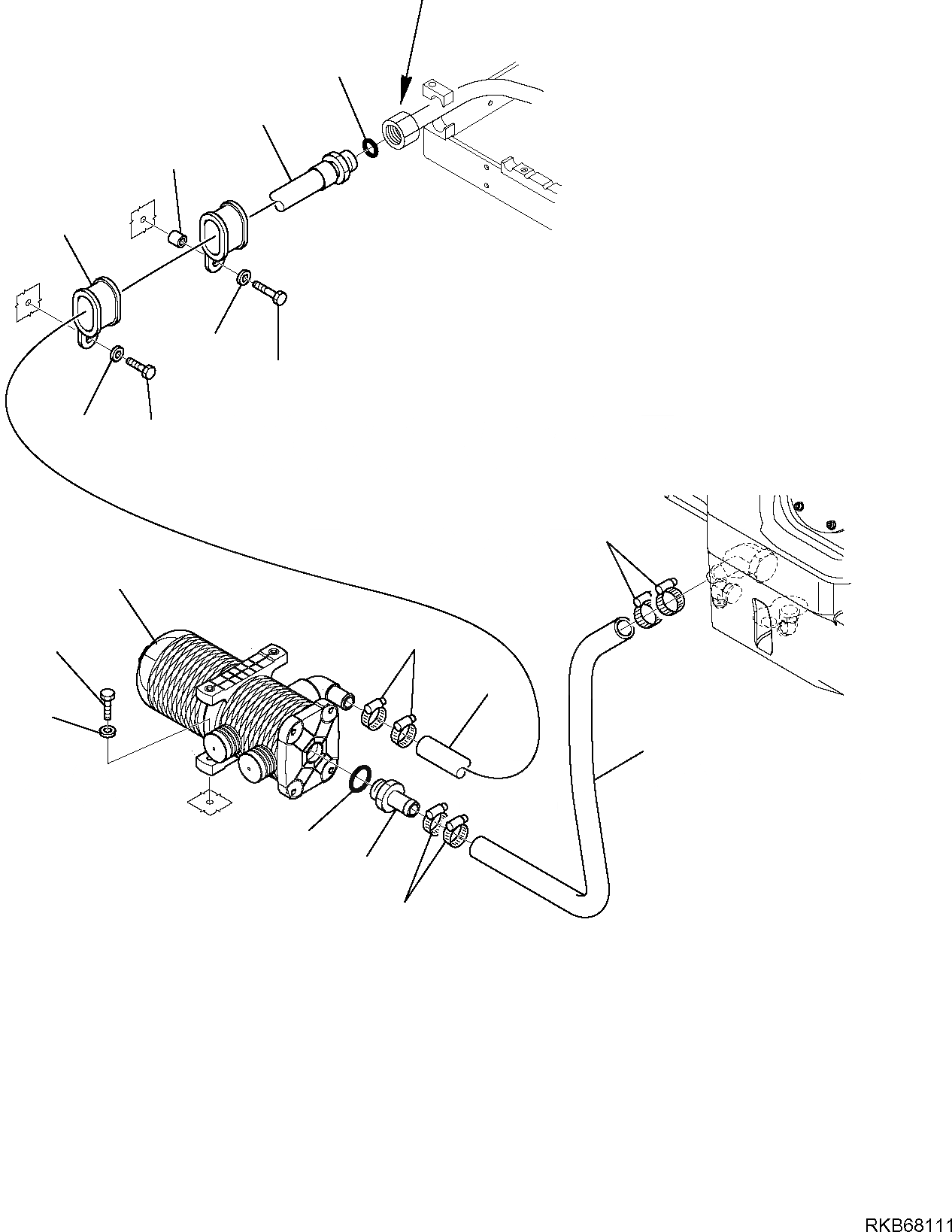 RKB68111