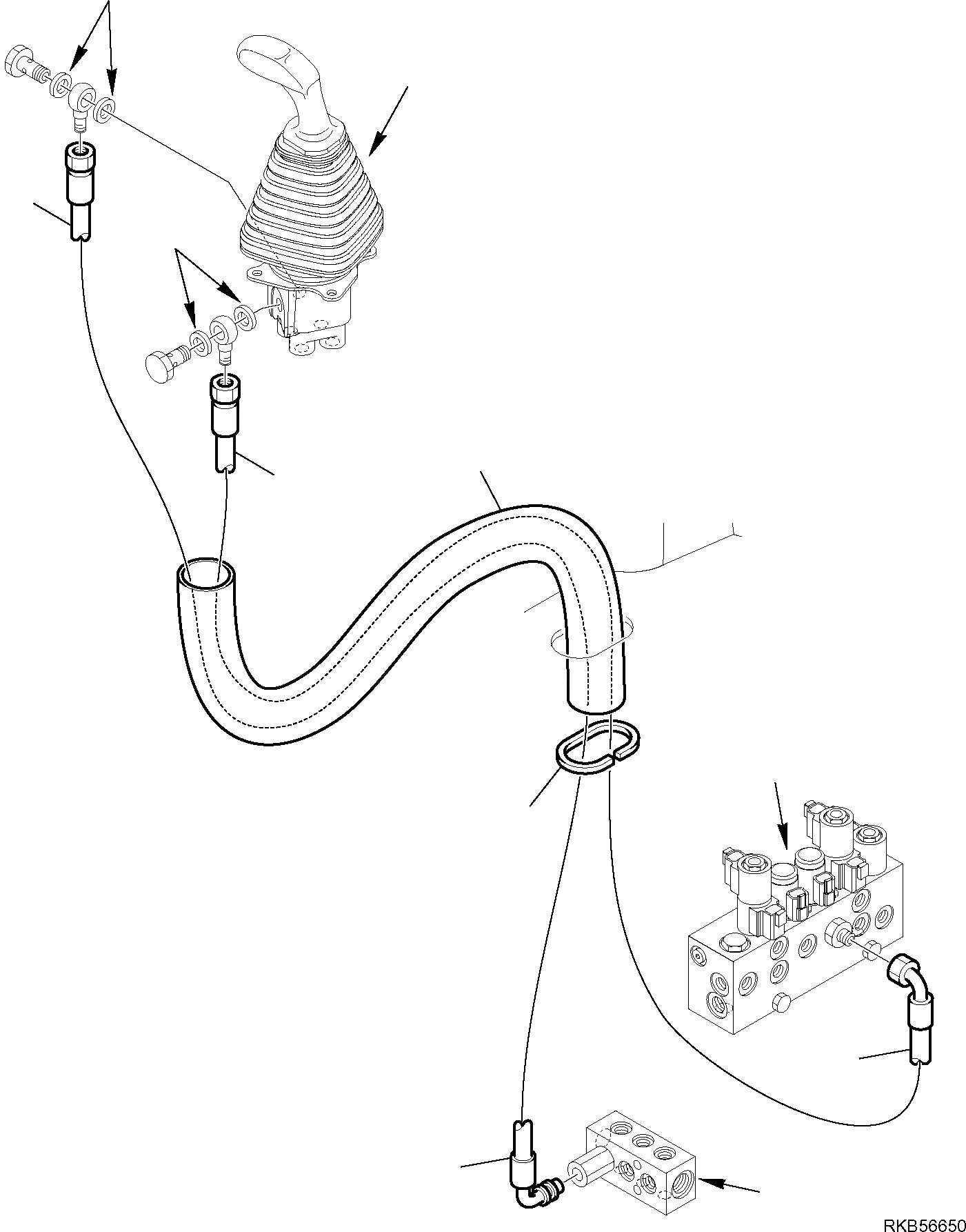 RKB56650