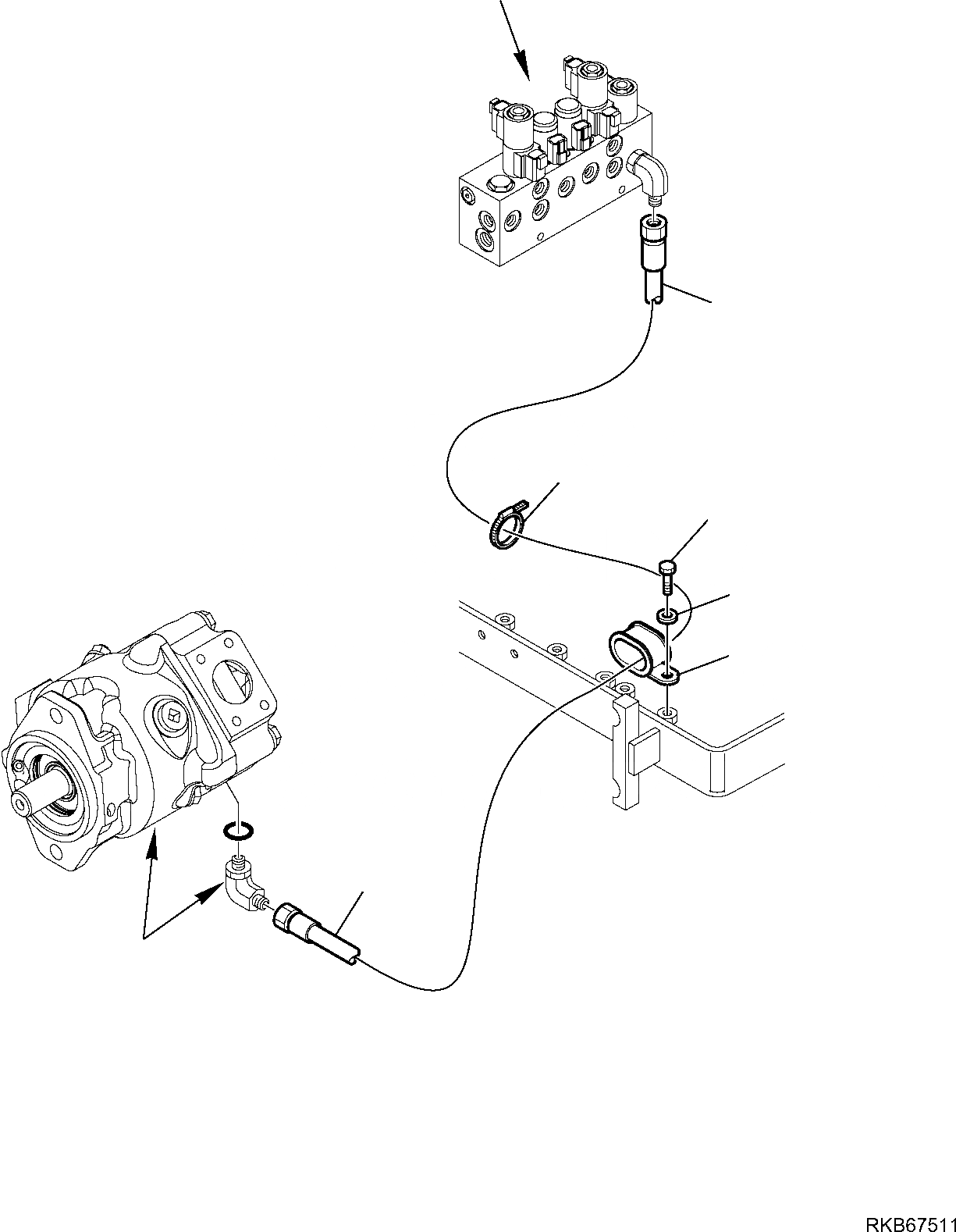 RKB67511