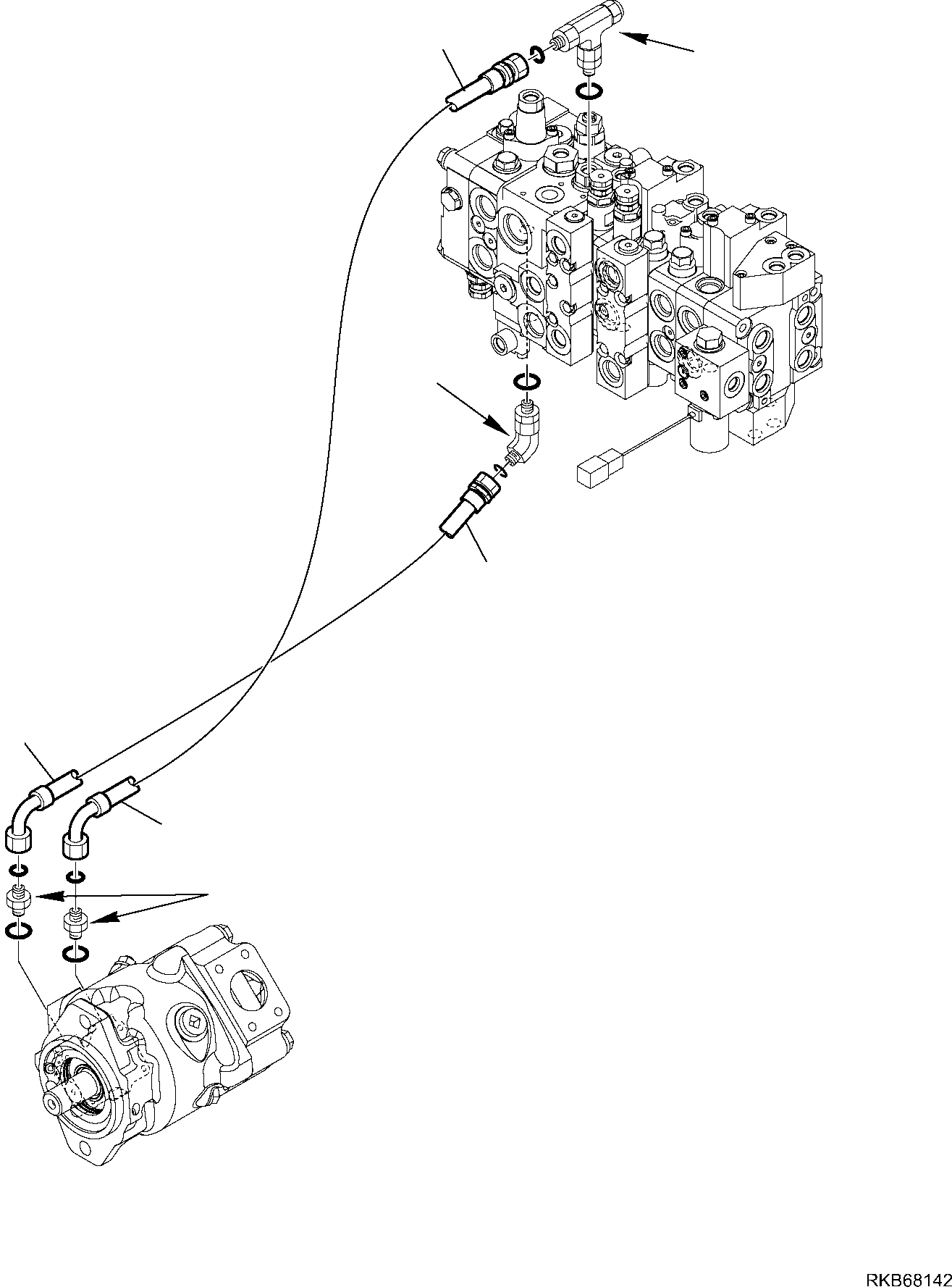 RKB68142