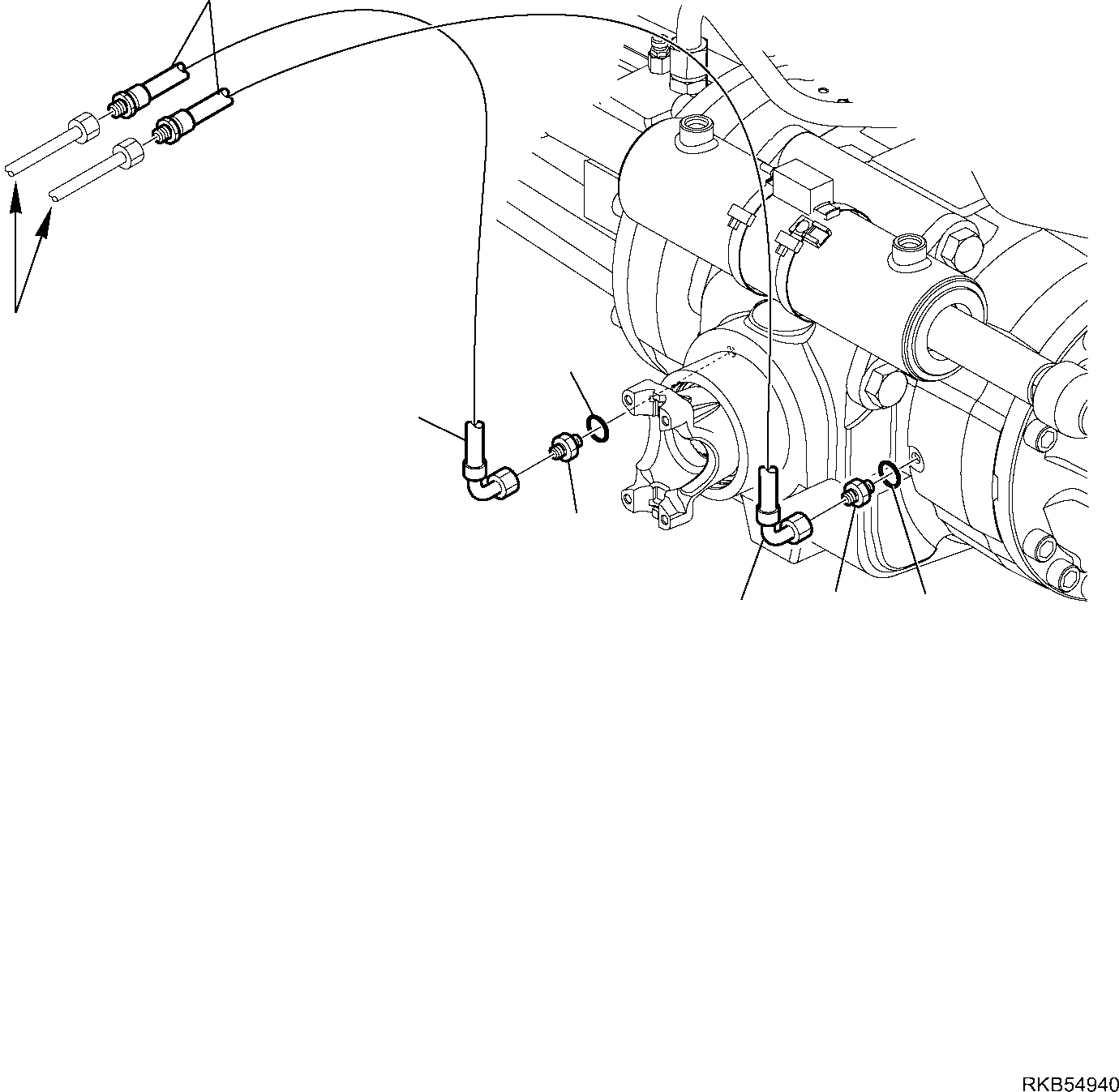 RKB54940