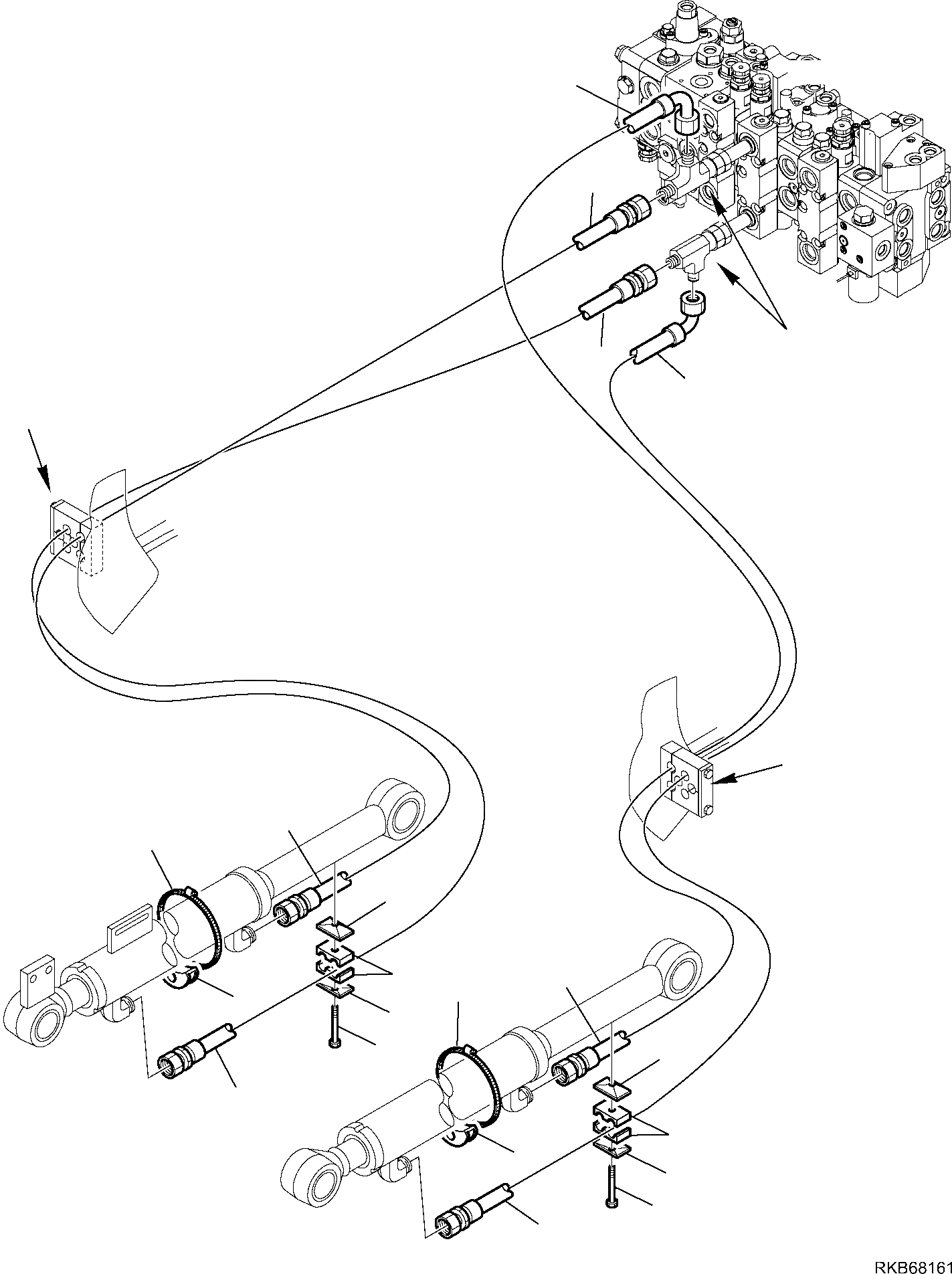 RKB68161