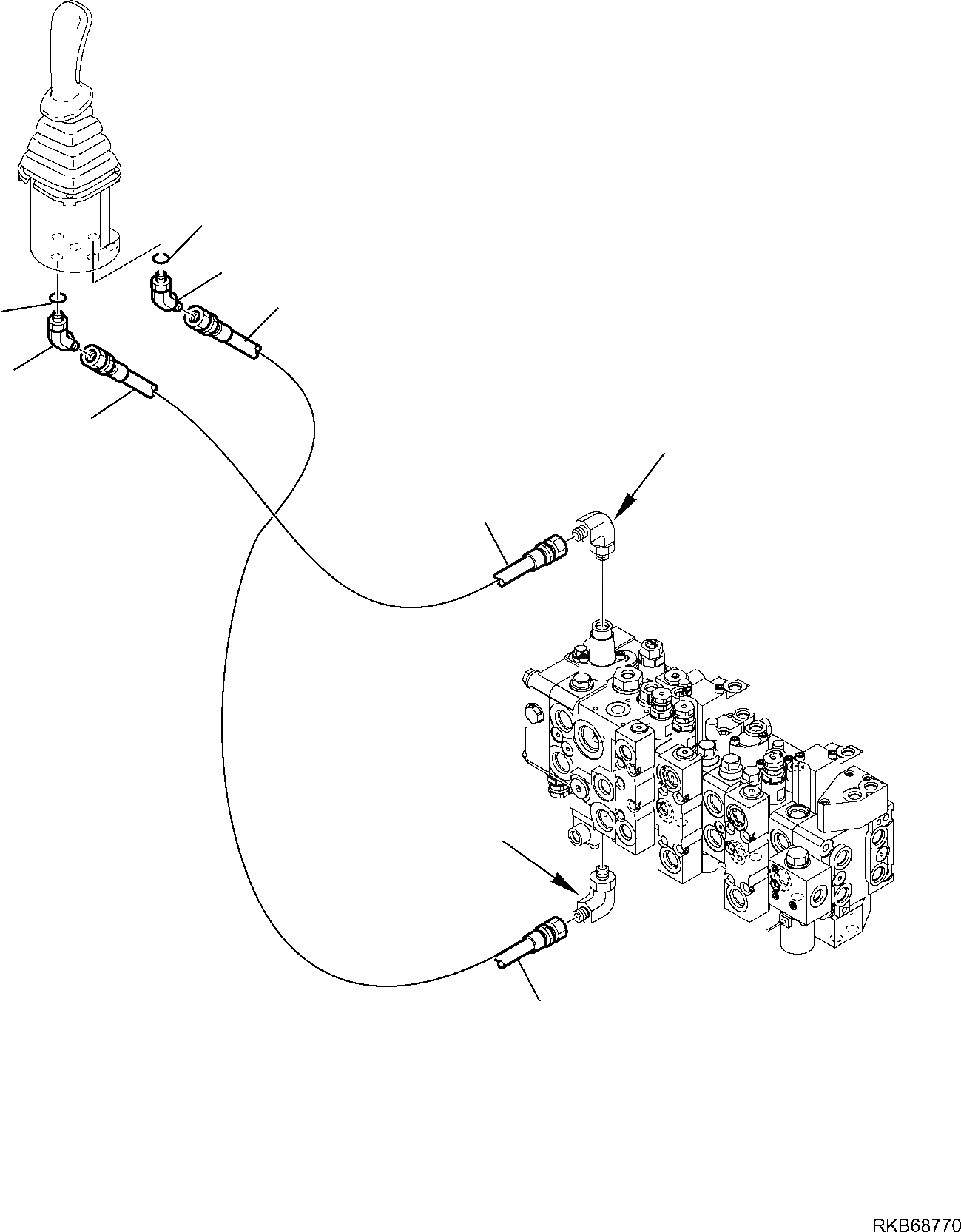 RKB68770