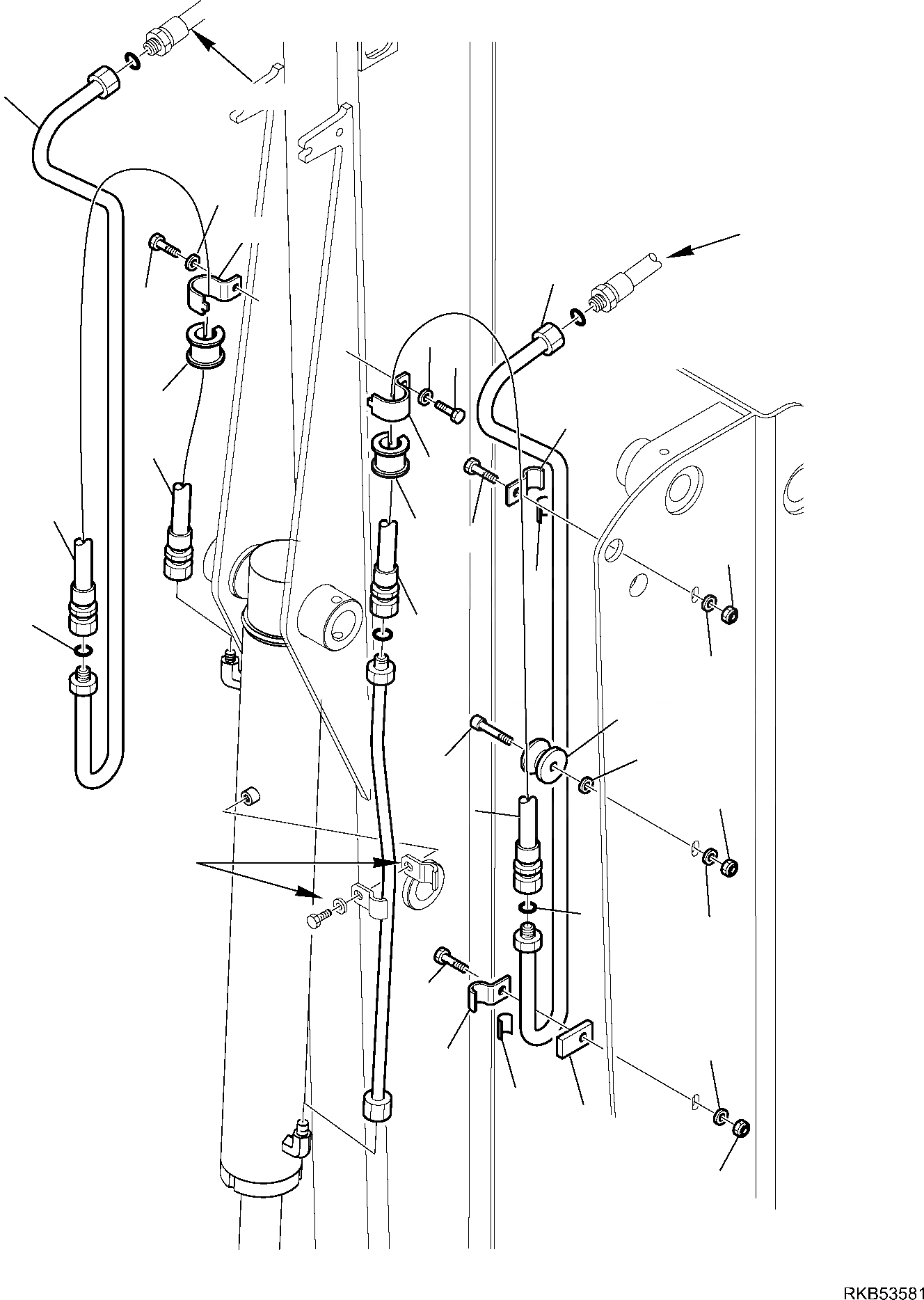 RKB53581