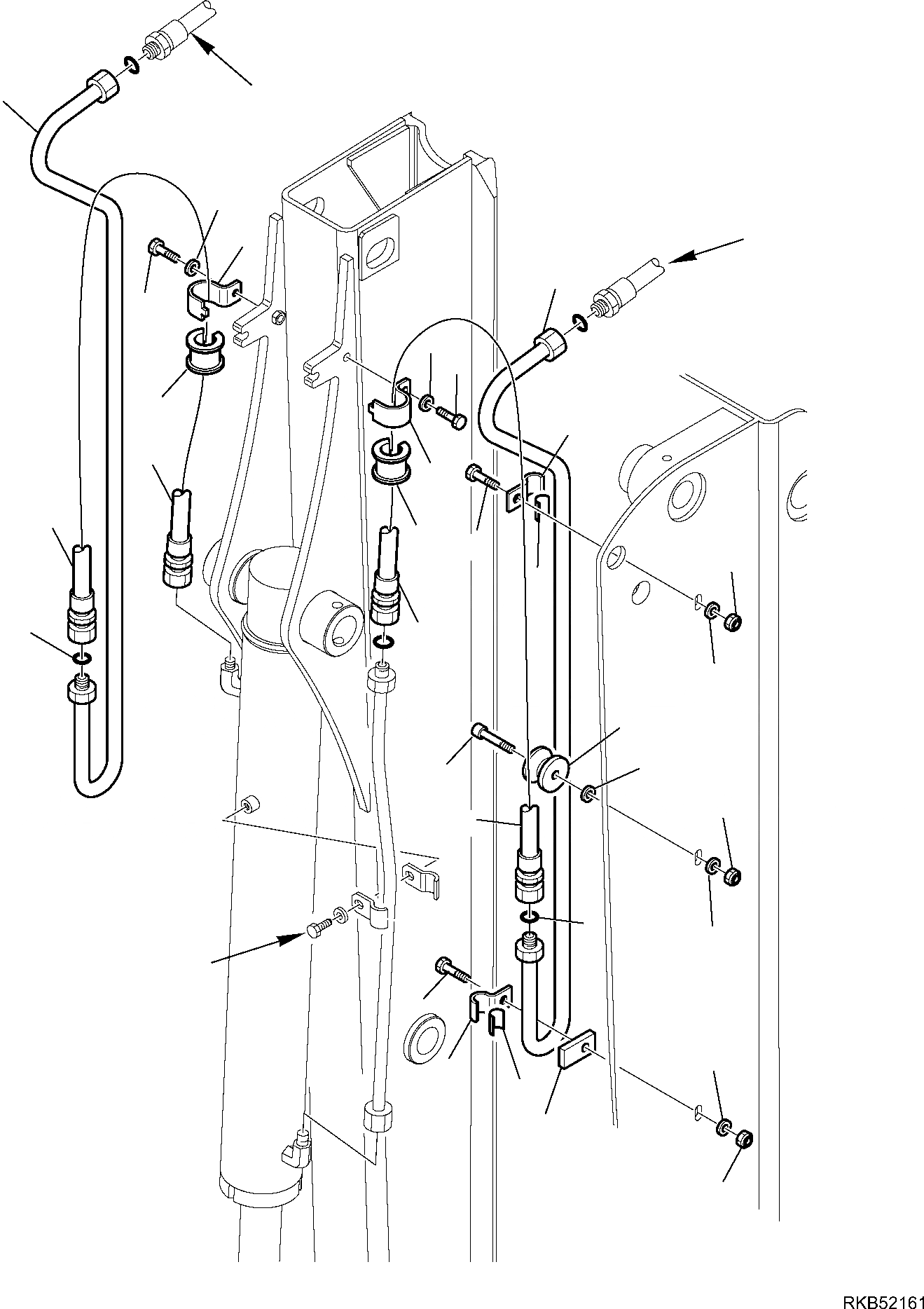 RKB52161