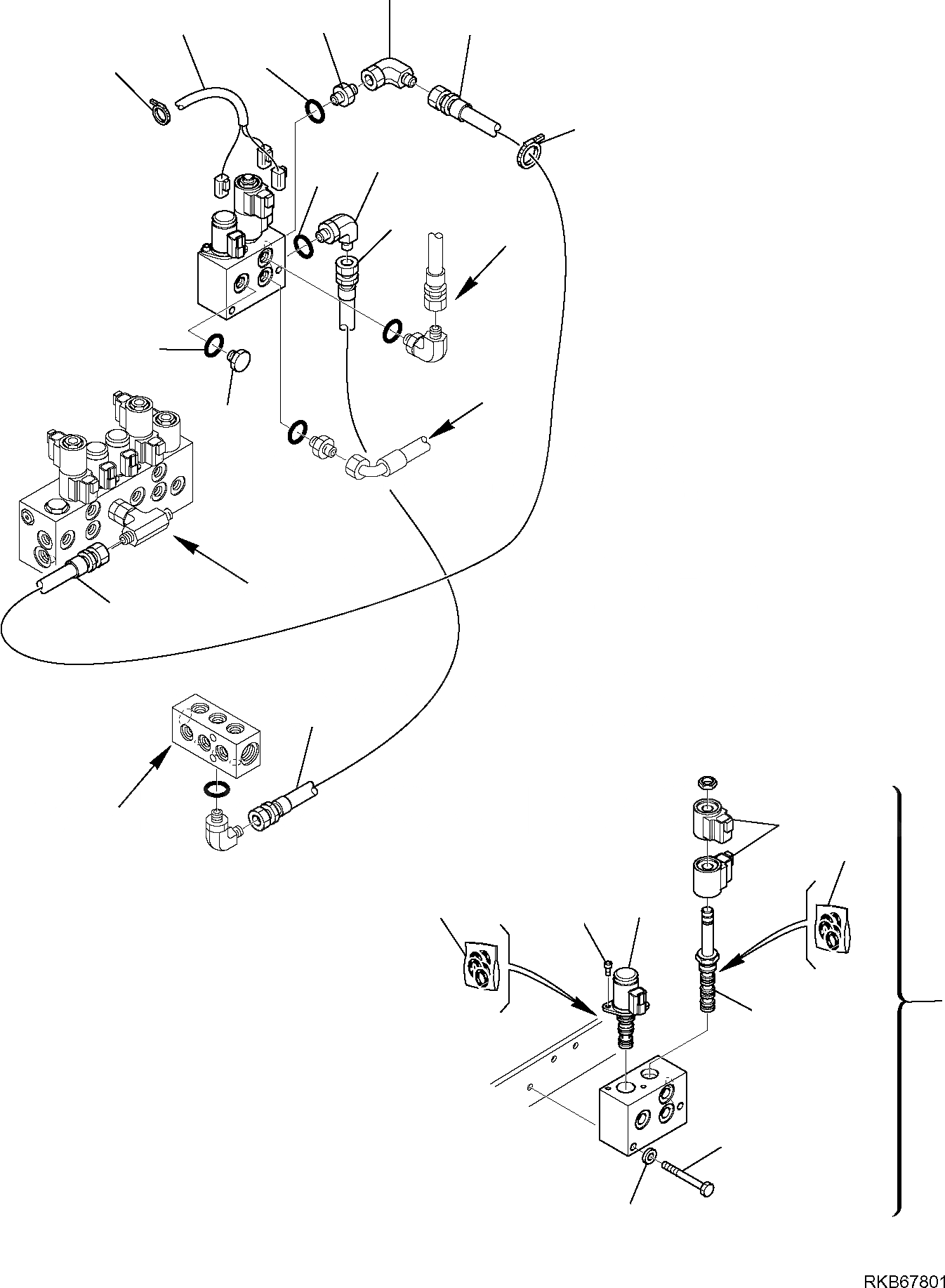 RKB67801