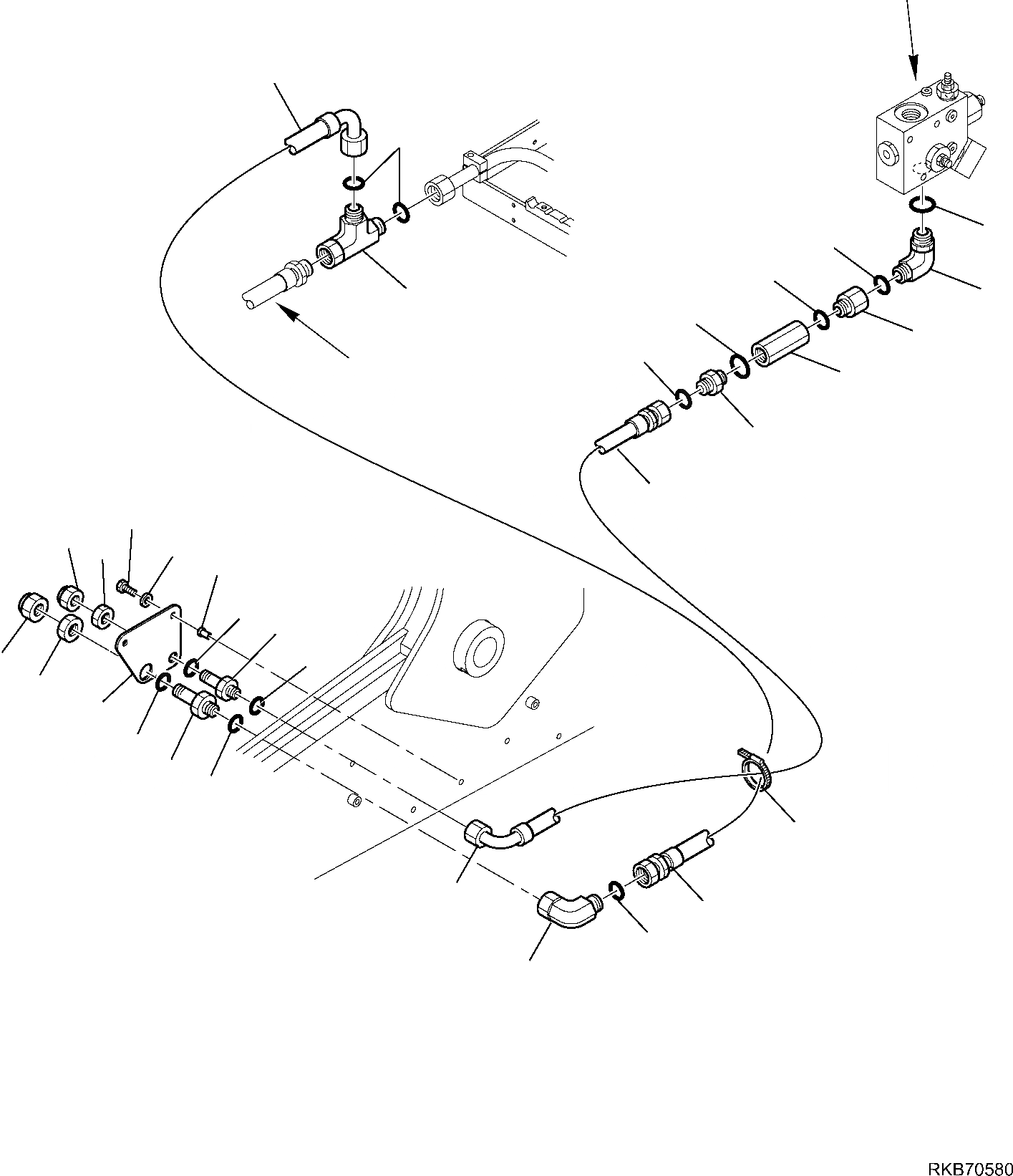 RKB70580