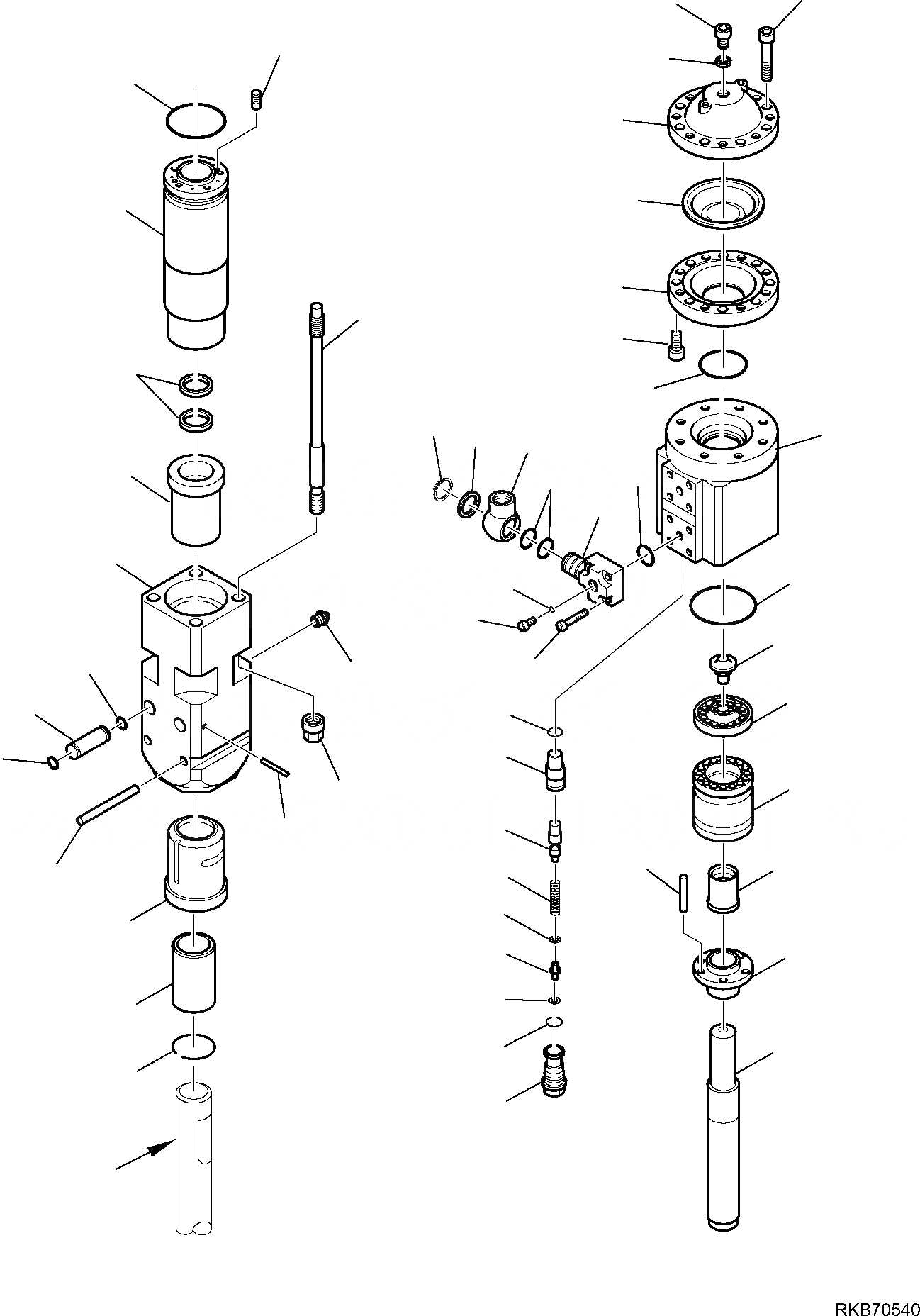 RKB70540