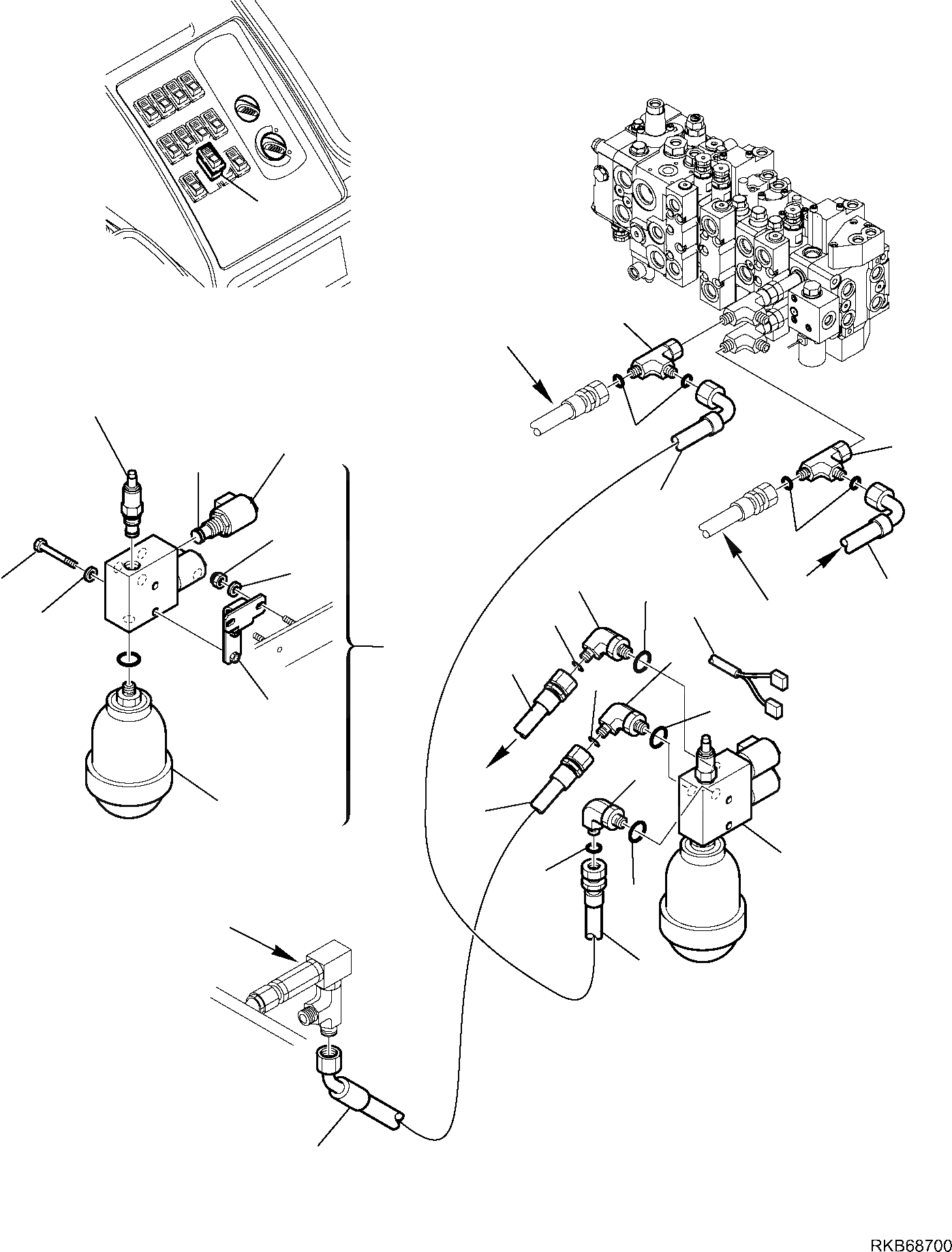 RKB68700