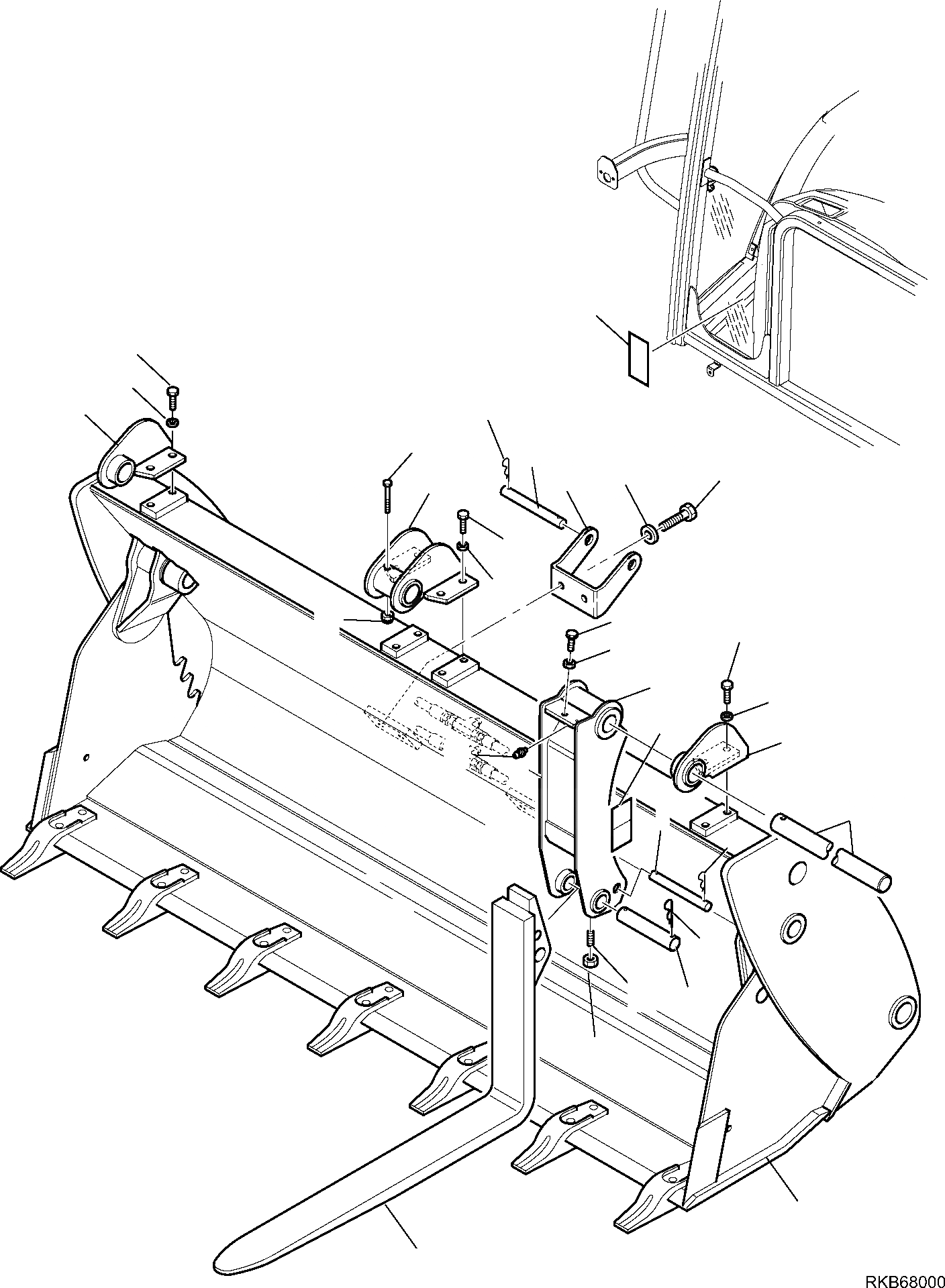 RKB68000