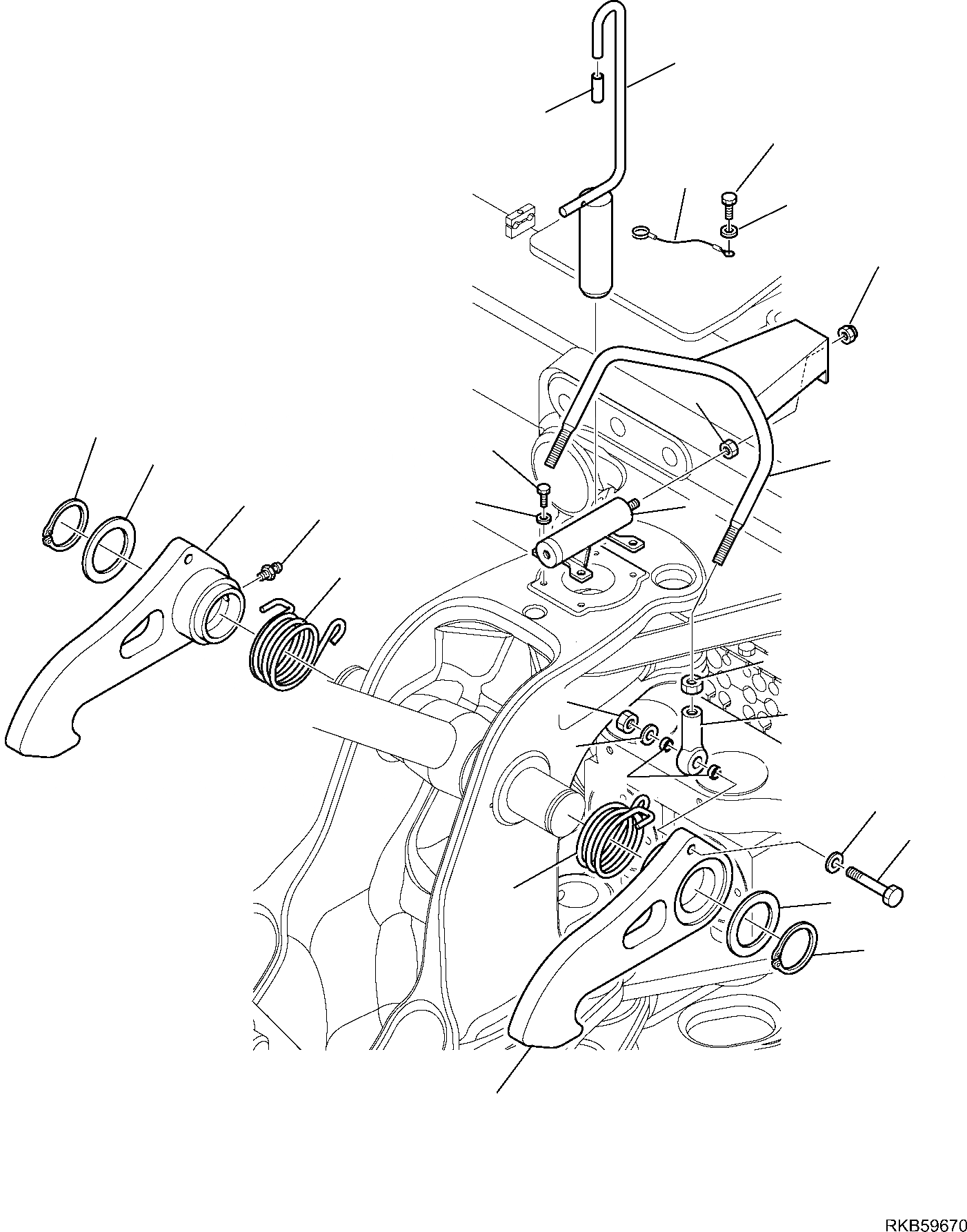 RKB59670